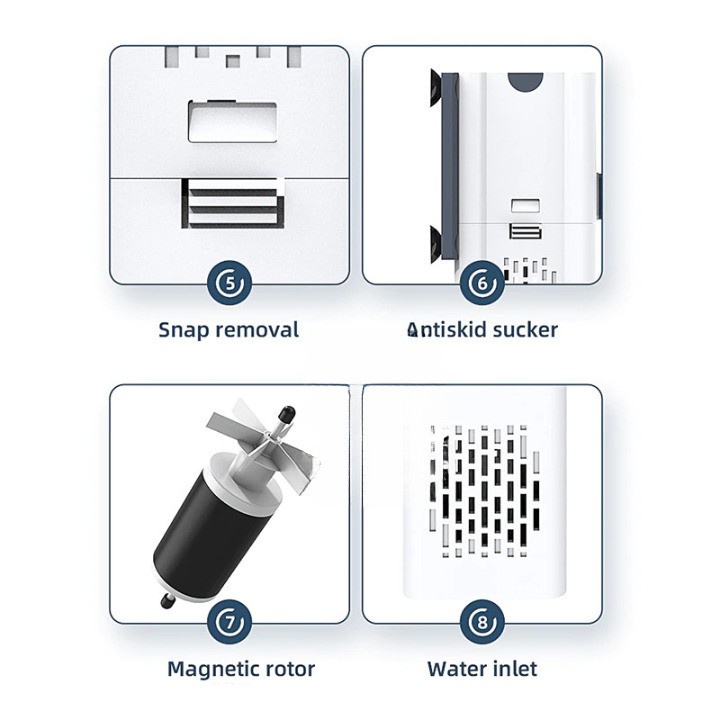 5

Snap removal

6

Antiskid sucker

7

Magnetic rotor

8

Water inlet