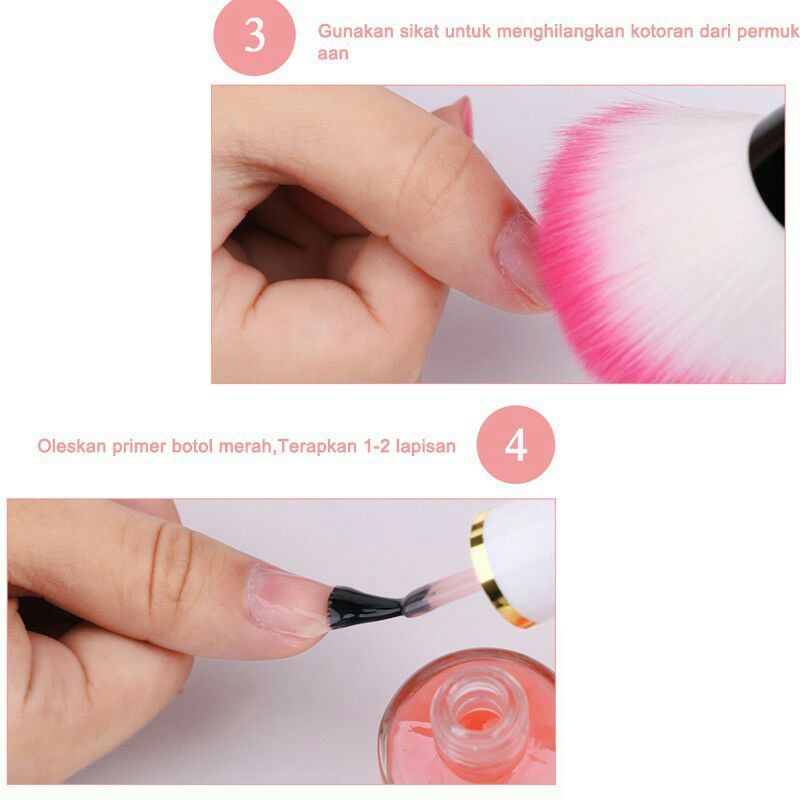 3

Gunakan sikat untuk menghilangkan kotoran dari permuk aan

Oleskan primer botol merah,Terapkan 1-2 lapisan

4