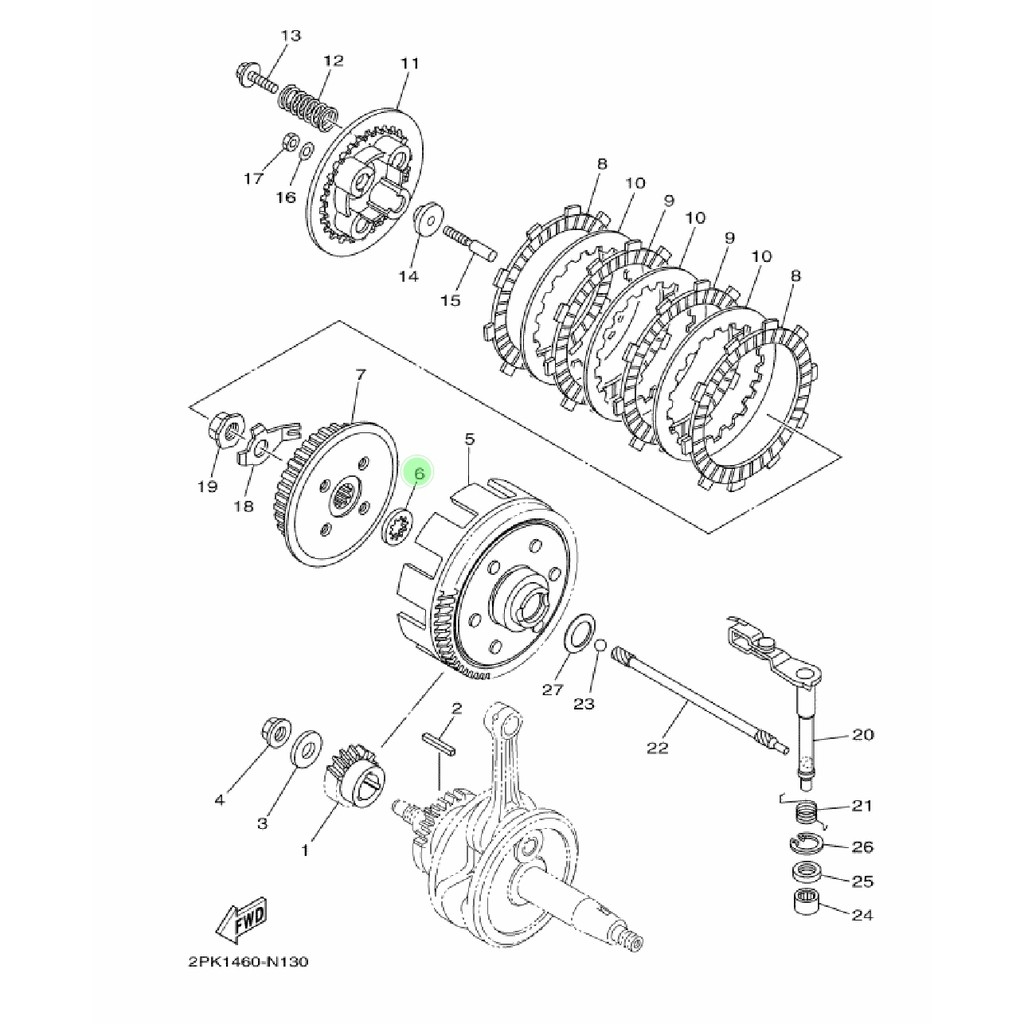 13
12
11
17
16
14
15
8
10
9
10
9
10
8
7
19
18
6
5
27
23
22
20
21
26
25
24
2
4
3
1
FWD
2PK1460-N130