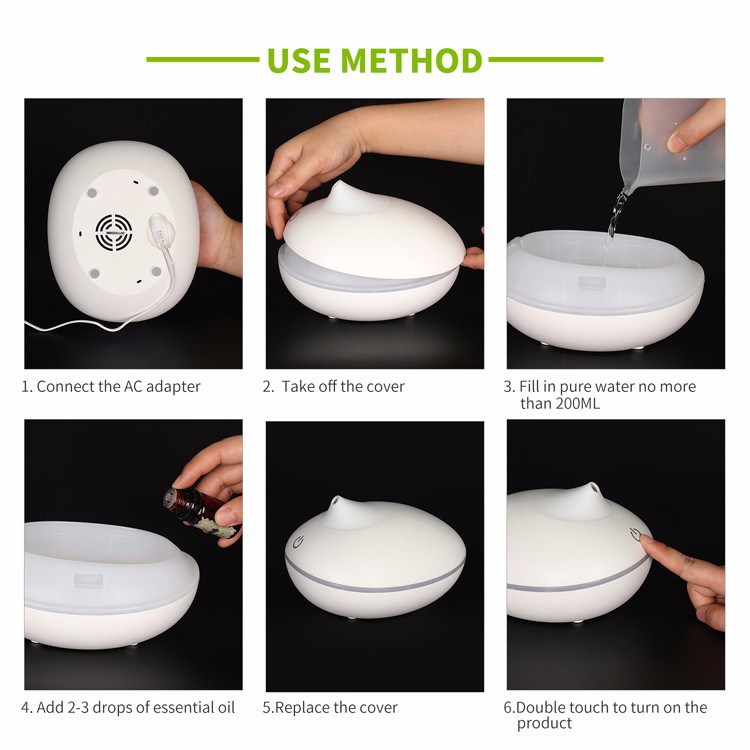 USE METHOD

1. Connect the AC adapter

2. Take off the cover

3. Fill in pure water no more than 200ML

4. Add 2-3 drops of essential oil

5.Replace the cover

6.Double touch to turn on the product