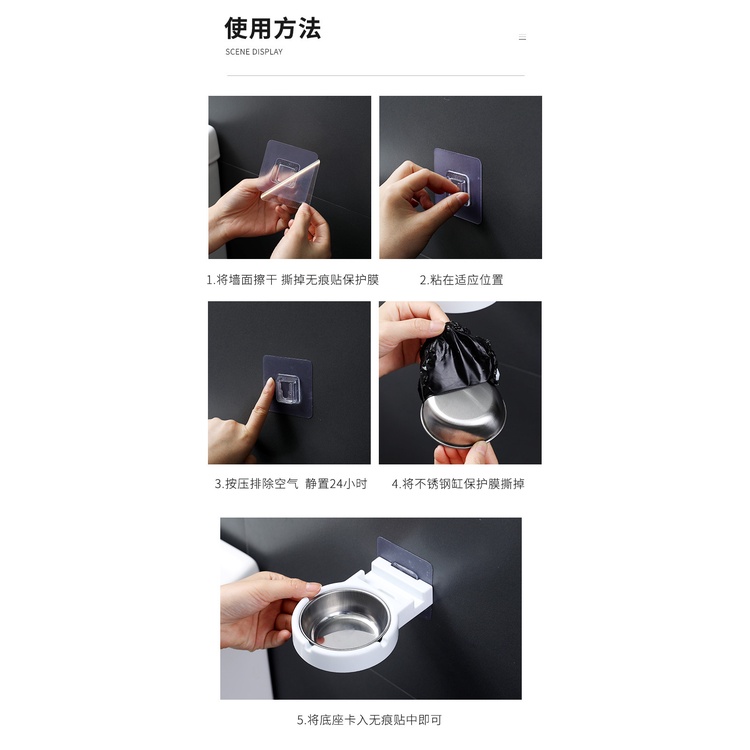 使用方法
SCENE DISPLAY

1.将墙面擦干 撕掉无痕贴保护膜

2.粘在适应位置

3.按压排除空气 静置24小时

4.将不锈钢缸保护膜撕掉

5.将底座卡入无痕贴中即可