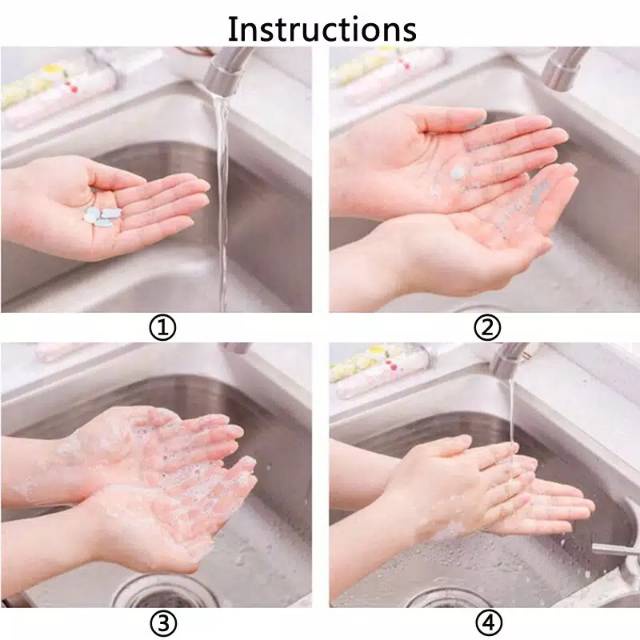 Instructions

①

②

③

④