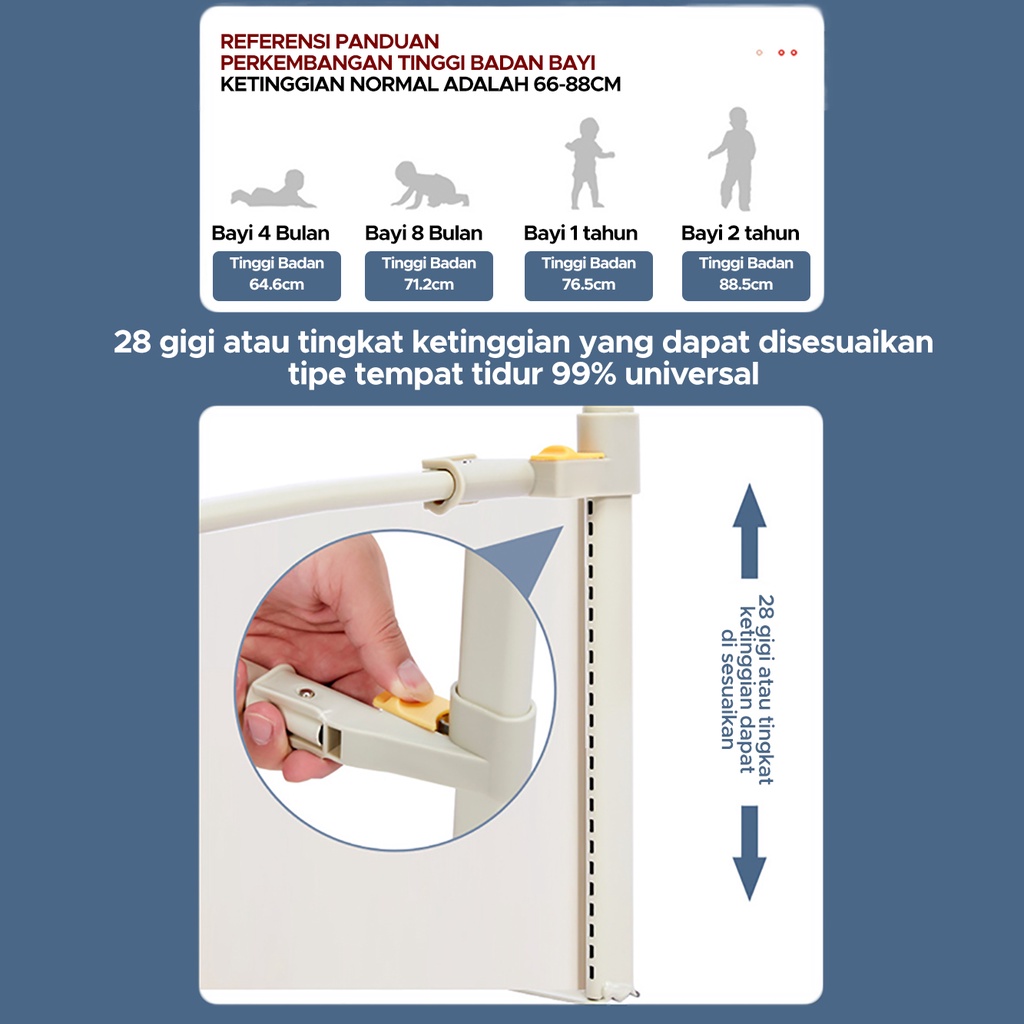 REFERENSI PANDUAN
PERKEMBANGAN TINGGI BADAN BAYI
KETINGGIAN NORMAL ADALAH 66-88CM

Bayi 4 Bulan
Tinggi Badan
64.6cm

Bayi 8 Bulan
Tinggi Badan
71.2cm

Bayi 1 tahun
Tinggi Badan
76.5cm

Bayi 2 tahun
Tinggi Badan
88.5cm

28 gigi atau tingkat ketinggian yang dapat disesuaikan
tipe tempat tidur 99% universal

28 gigi atau tingkat ketinggian dapat di sesuaikan