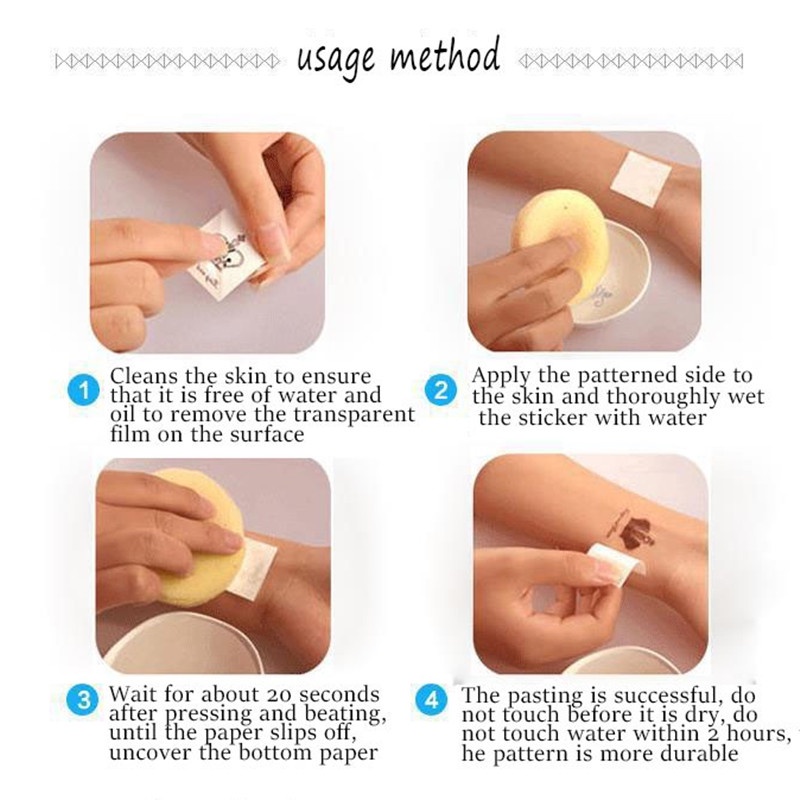 usage method

1 Cleans the skin to ensure that it is free of water and oil to remove the transparent film on the surface

2 Apply the patterned side to the skin and thoroughly wet the sticker with water

3 Wait for about 20 seconds after pressing and beating, until the paper slips off, uncover the bottom paper

4 The pasting is successful, do not touch before it is dry, do not touch water within 2 hours, he pattern is more durable