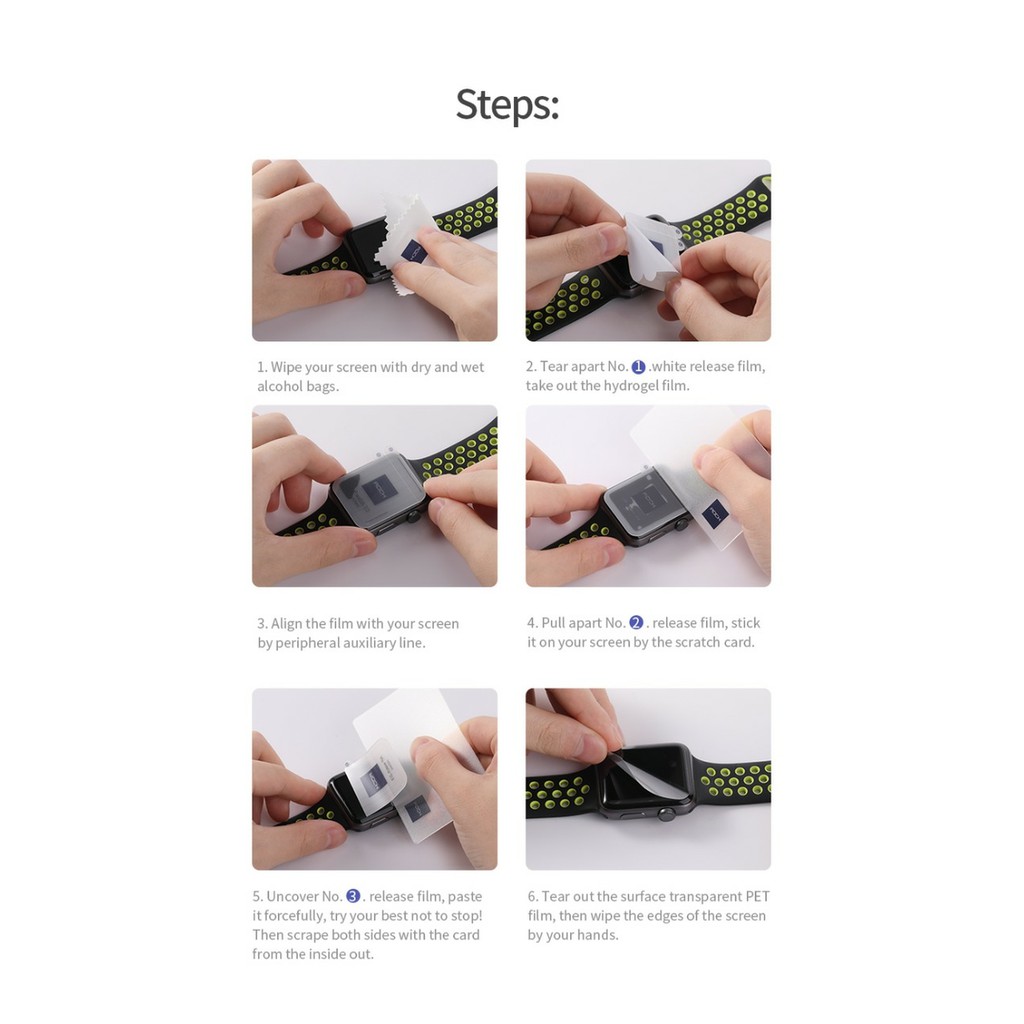 Steps:

1. Wipe your screen with dry and wet alcohol bags.

2. Tear apart No. 1 .white release film, take out the hydrogel film.

3. Align the film with your screen by peripheral auxiliary line.

4. Pull apart No. 2 . release film, stick it on your screen by the scratch card.

5. Uncover No. 3 . release film, paste it forcefully, try your best not to stop! Then scrape both sides with the card from the inside out.

6. Tear out the surface transparent PET film, then wipe the edges of the screen by your hands.