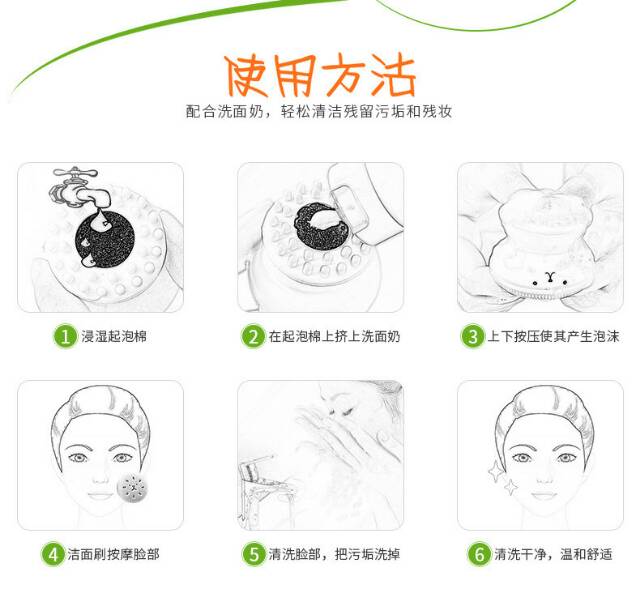 使用方法

配合洗面奶，轻松清洁残留污垢和残妆

1 浸湿起泡棉

2 在起泡棉上挤上洗面奶

3 上下按压使其产生泡沫

4 洁面刷按摩脸部

5 清洗脸部，把污垢洗掉

6 清洗干净，温和舒适