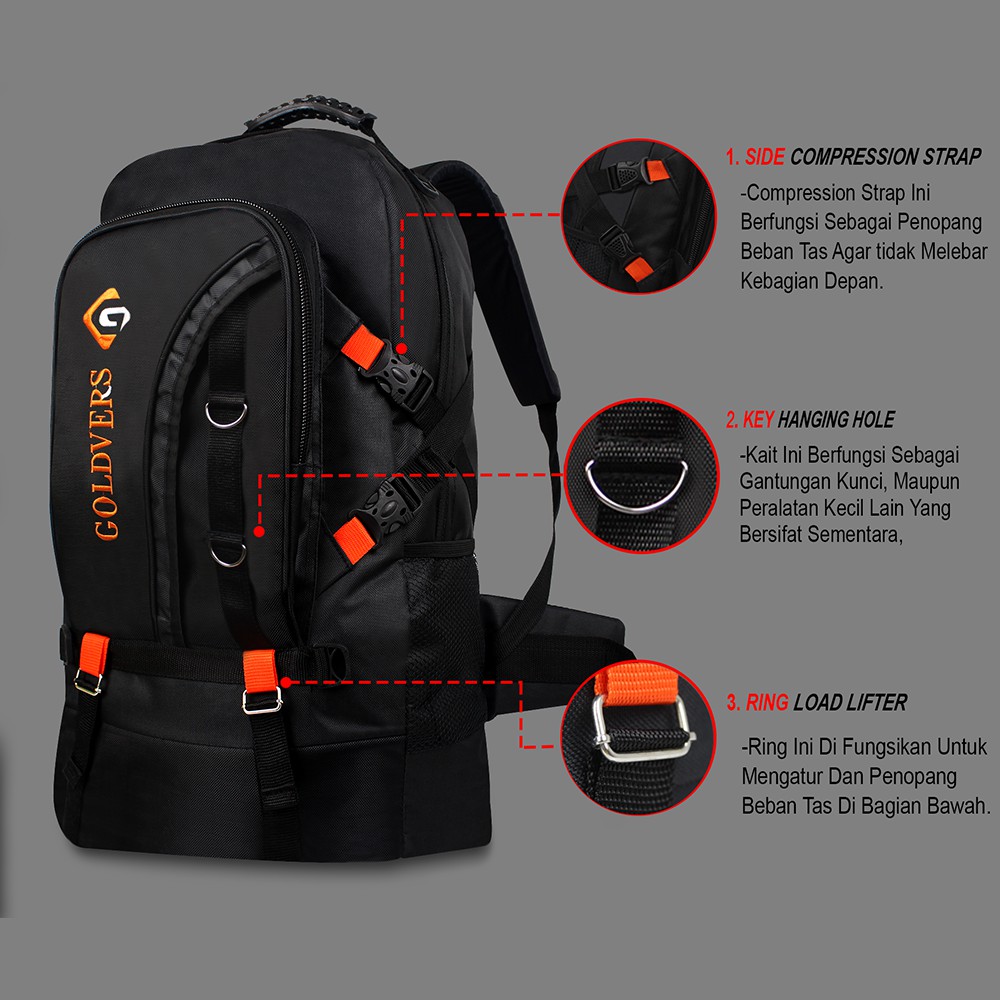 G
GOLDVERS

1. SIDE COMPRESSION STRAP
-Compression Strap Ini Berfungsi Sebagai Penopang Beban Tas Agar tidak Melebar Kebagian Depan.

2. KEY HANGING HOLE
-Kait Ini Berfungsi Sebagai Gantungan Kunci, Maupun Peralatan Kecil Lain Yang Bersifat Sementara,

3. RING LOAD LIFTER
-Ring Ini Di Fungsikan Untuk Mengatur Dan Penopang Beban Tas Di Bagian Bawah.