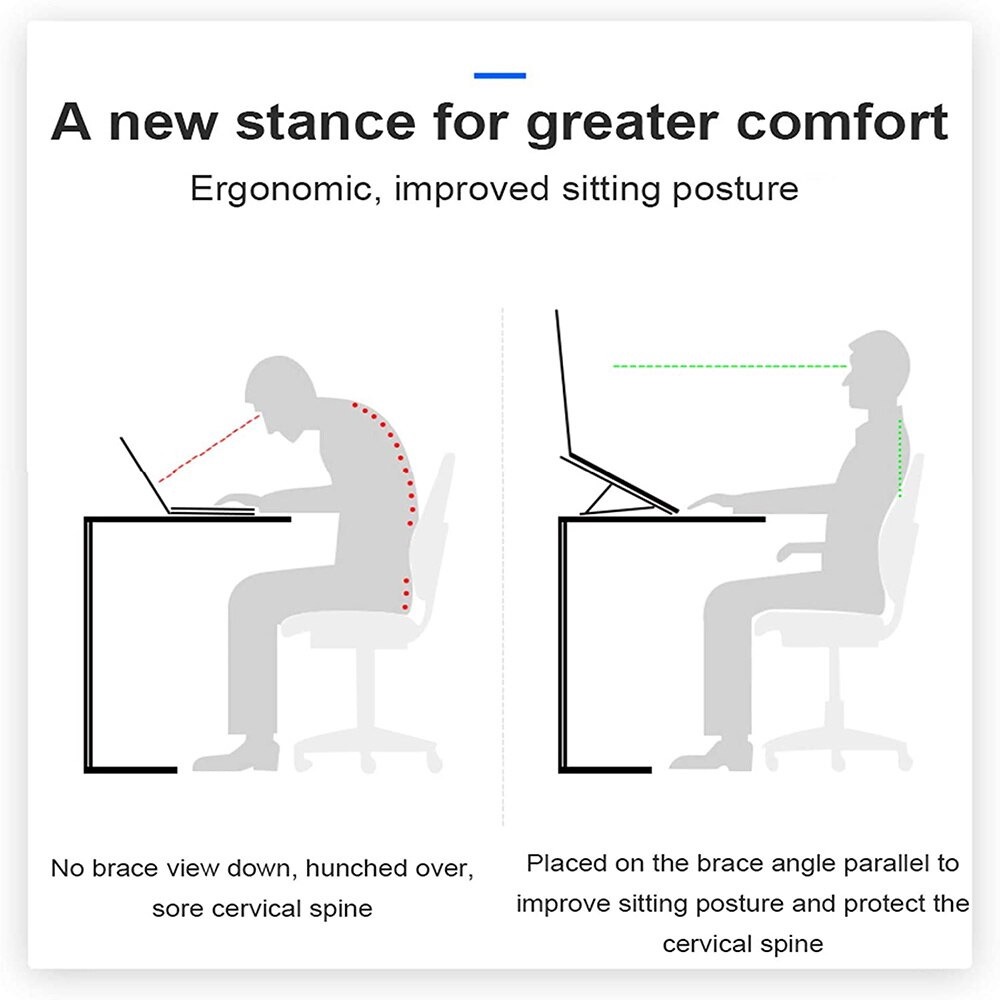 A new stance for greater comfort

Ergonomic, improved sitting posture

No brace view down, hunched over, sore cervical spine

Placed on the brace angle parallel to improve sitting posture and protect the cervical spine