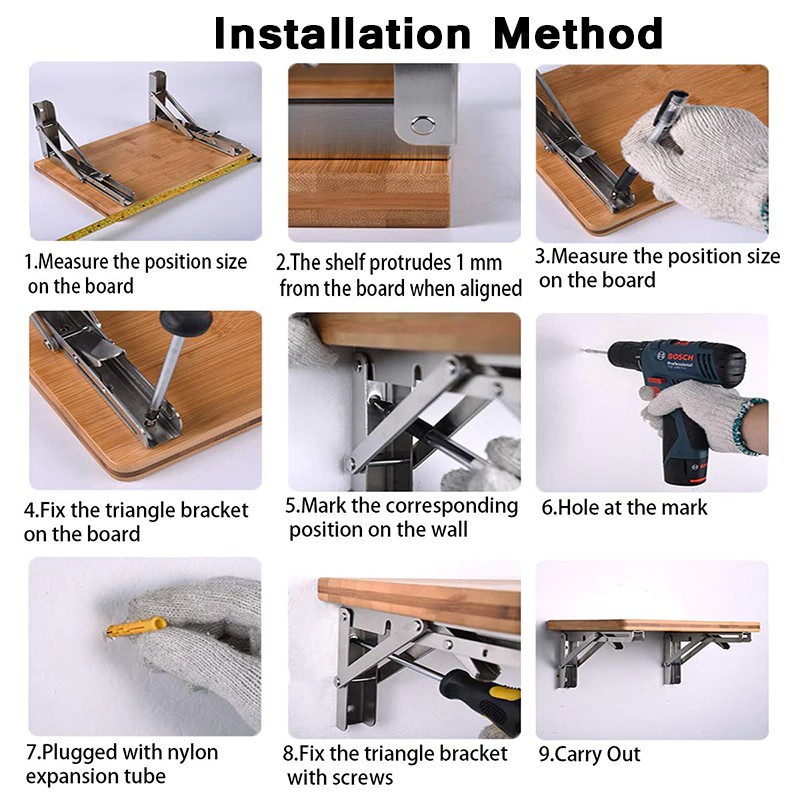 Installation Method

1.Measure the position size on the board

2.The shelf protrudes 1 mm from the board when aligned

3.Measure the position size on the board

4.Fix the triangle bracket on the board

5.Mark the corresponding position on the wall

BOSCH Professional

6.Hole at the mark

7.Plugged with nylon expansion tube

8.Fix the triangle bracket with screws

9.Carry Out