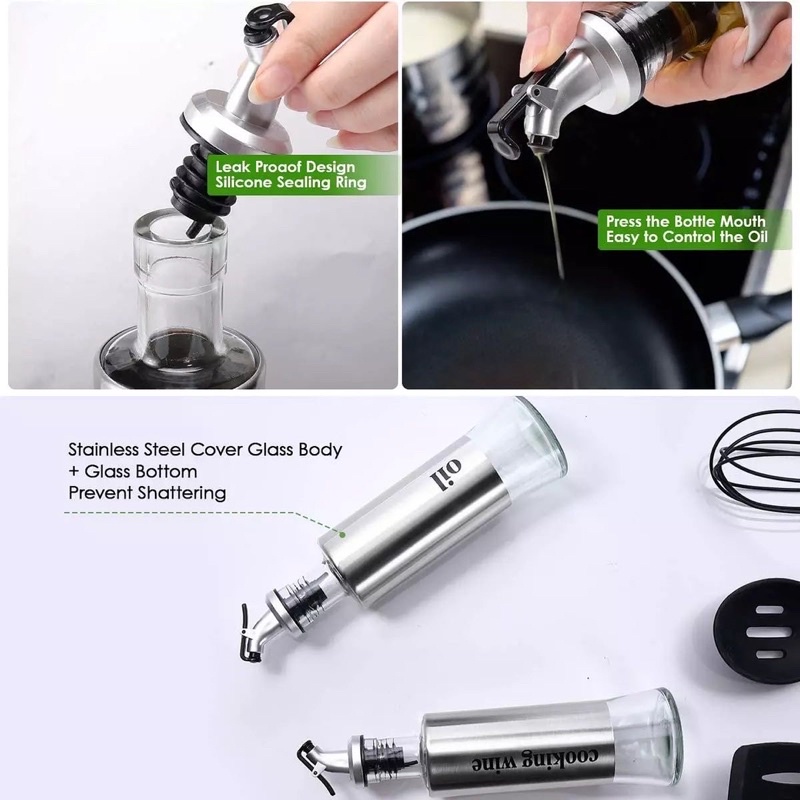 Leak Proaof Design
Silicone Sealing Ring

Press the Bottle Mouth
Easy to Control the Oil

Stainless Steel Cover Glass Body
+ Glass Bottom
Prevent Shattering

oil

cooking wine