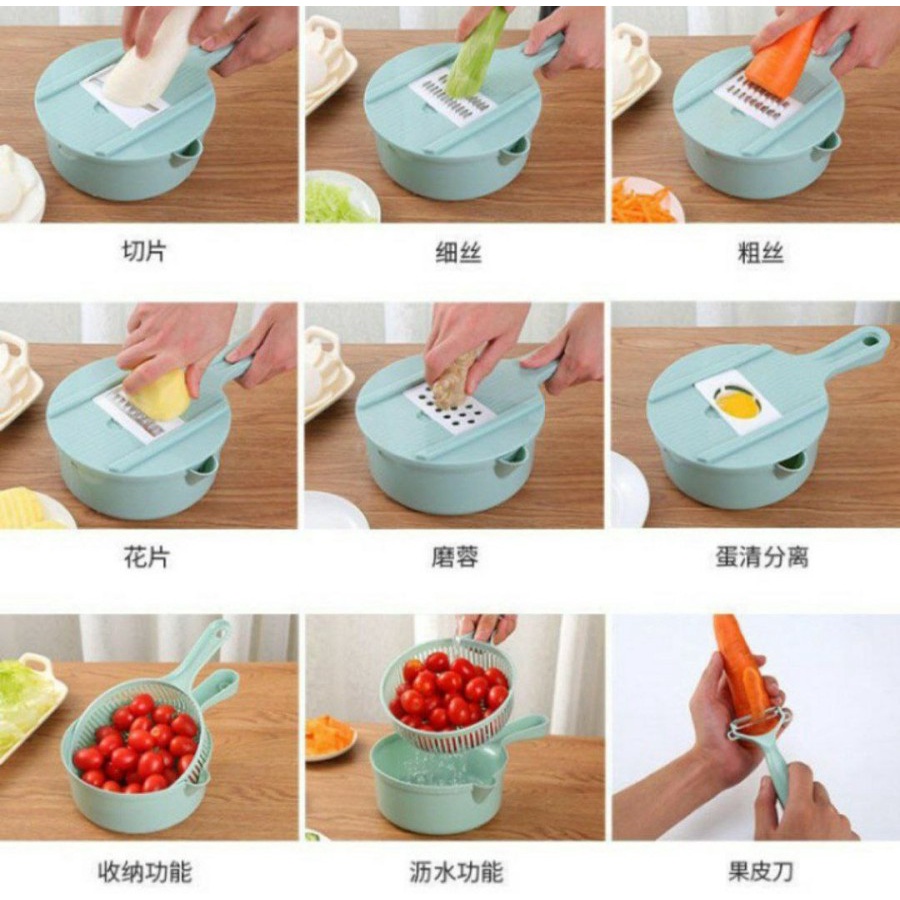 切片

细丝

粗丝

花片

磨蓉

蛋清分离

收纳功能

沥水功能

果皮刀