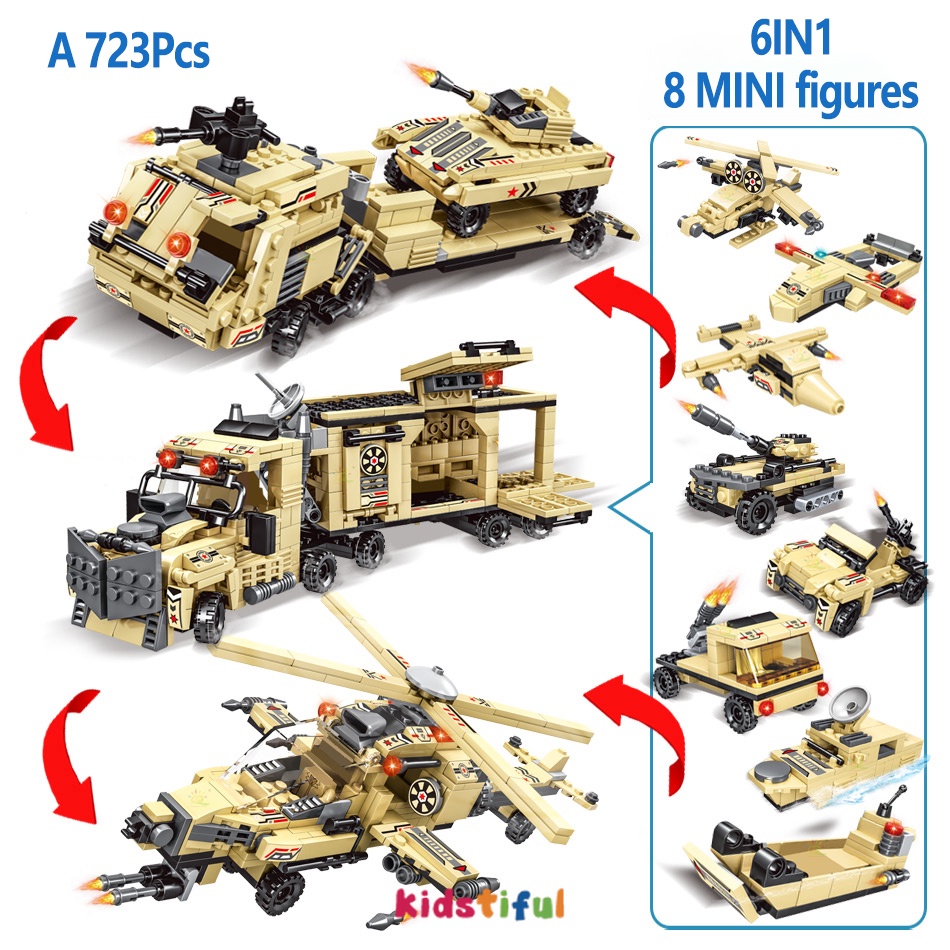 A 723Pcs

6IN1
8 MINI figures

kidstiful