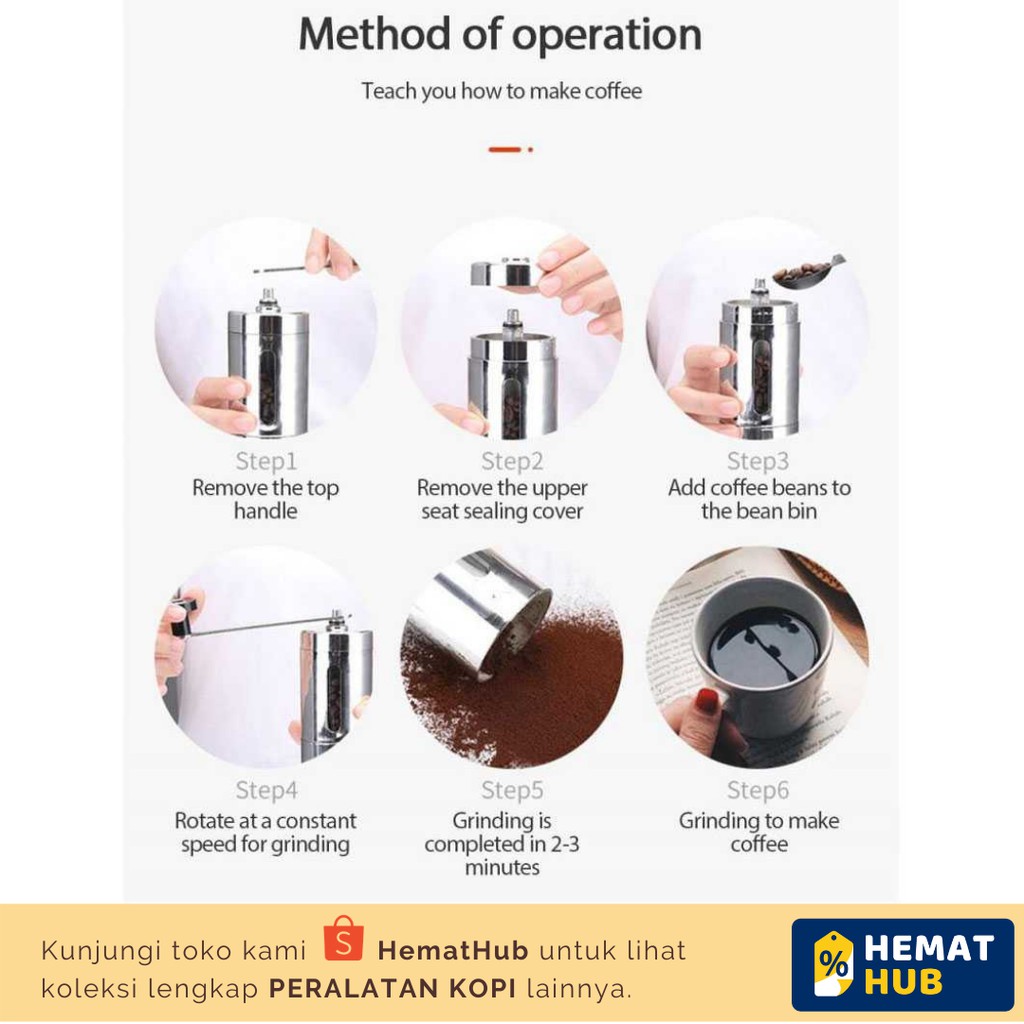 Method of operation

Teach you how to make coffee

Step1
Remove the top handle

Step2
Remove the upper seat sealing cover

Step3
Add coffee beans to the bean bin

Step4
Rotate at a constant speed for grinding

Step5
Grinding is completed in 2-3 minutes

Step6
Grinding to make coffee

Kunjungi toko kami S HematHub untuk lihat koleksi lengkap PERALATAN KOPI lainnya.

% HEMAT HUB