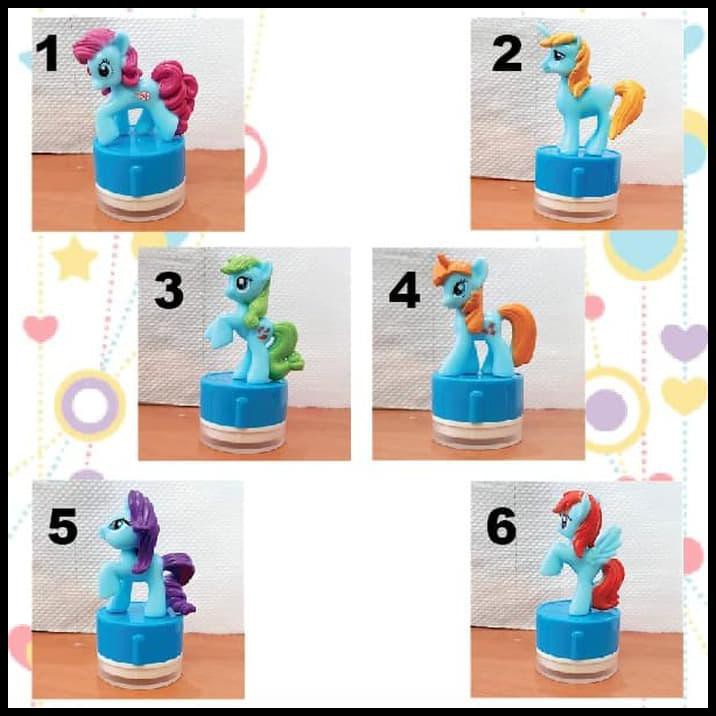 1

2

3

4

5

6