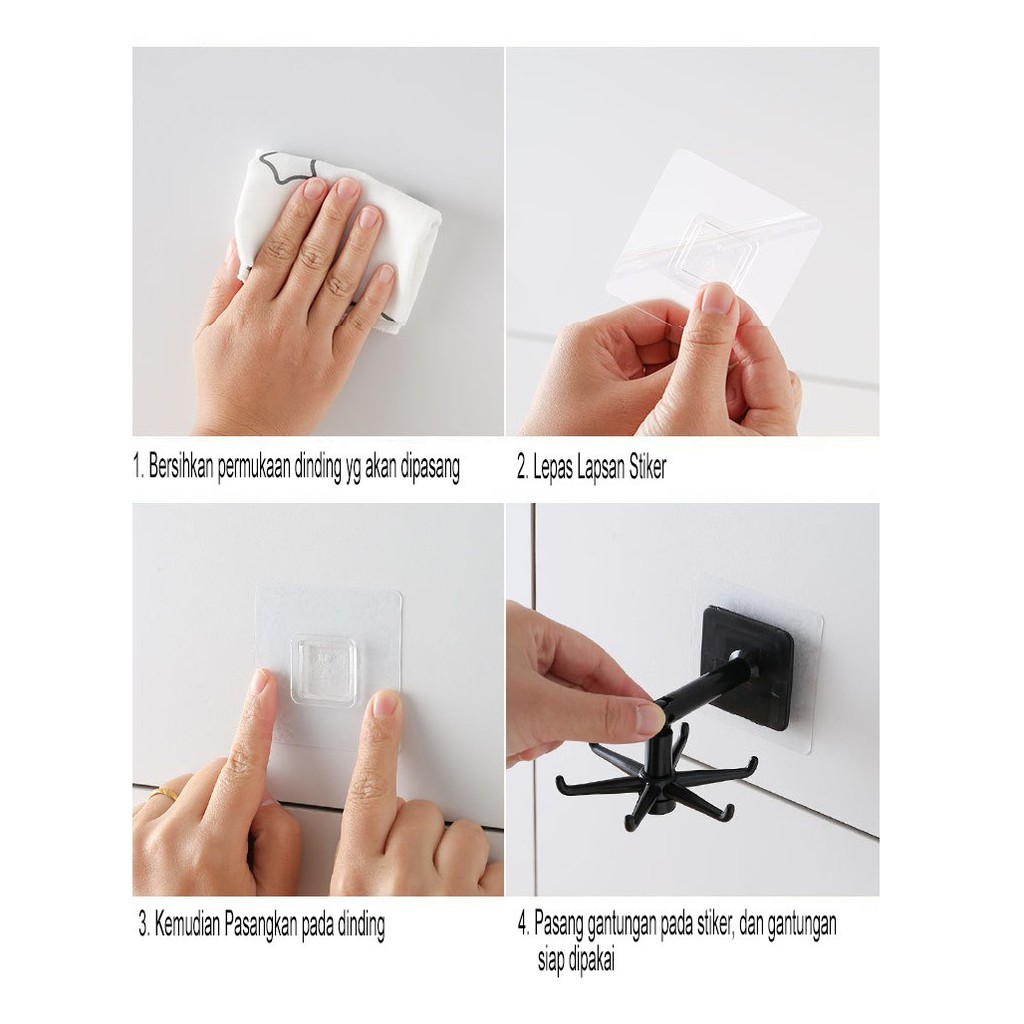 1. Bersihkan permukaan dinding yg akan dipasang

2. Lepas Lapsan Stiker

3. Kemudian Pasangkan pada dinding

4. Pasang gantungan pada stiker, dan gantungan siap dipakai