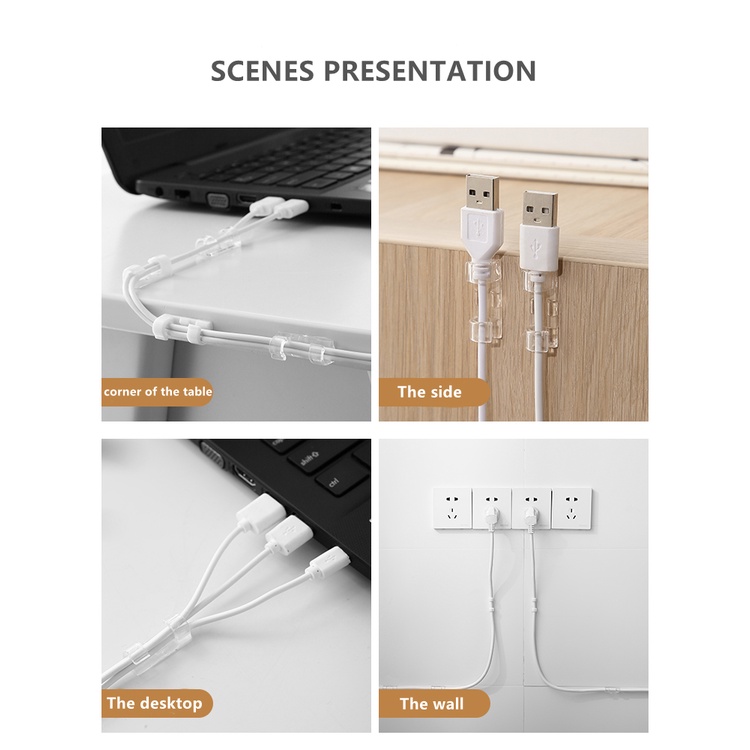 SCENES PRESENTATION

corner of the table

The side

shift

ctrl

The desktop

The wall