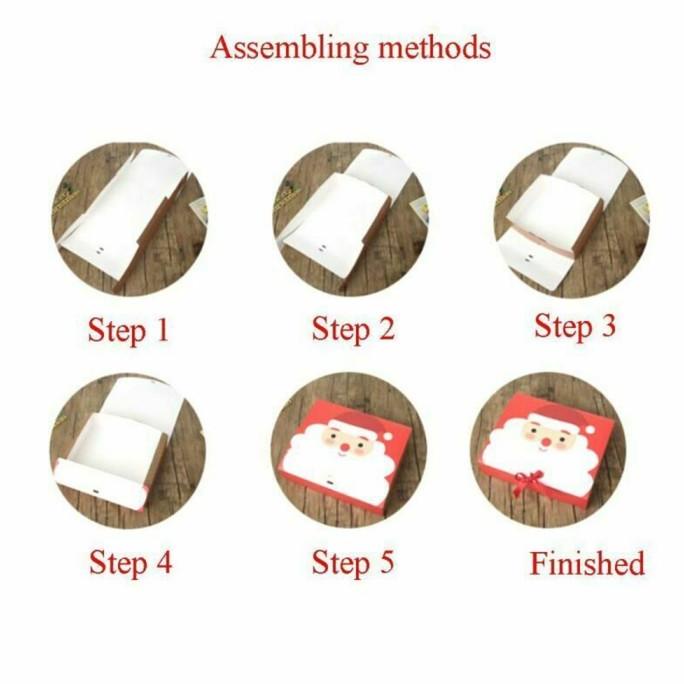 Assembling methods

Step 1

Step 2

Step 3

Step 4

Step 5

Finished