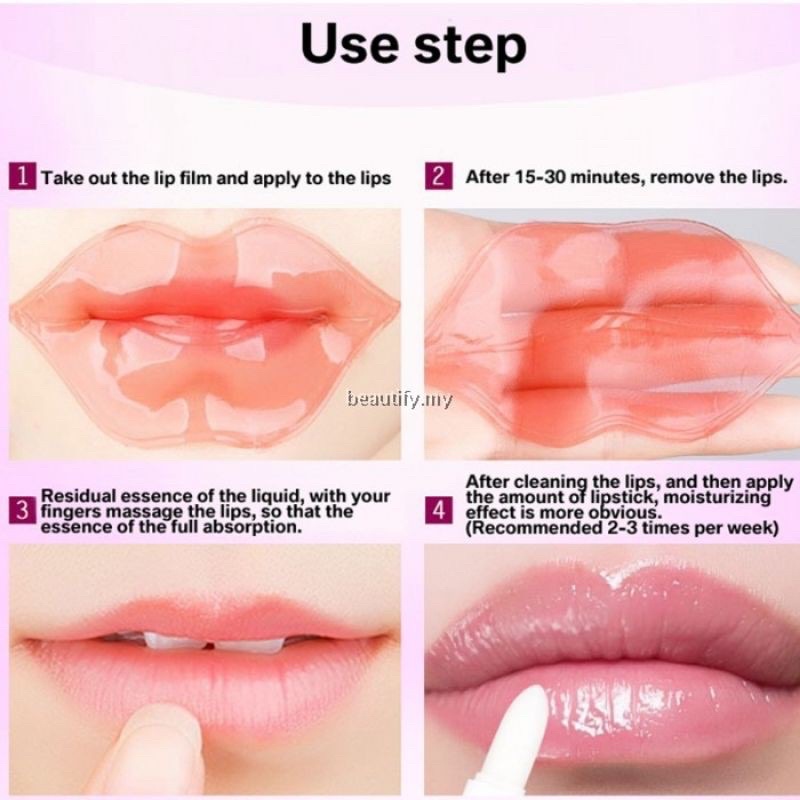 Use step

1 Take out the lip film and apply to the lips

2 After 15-30 minutes, remove the lips.

beautify.my

3 Residual essence of the liquid, with your fingers massage the lips, so that the essence of the full absorption.

4 After cleaning the lips, and then apply the amount of lipstick, moisturizing effect is more obvious. (Recommended 2-3 times per week)