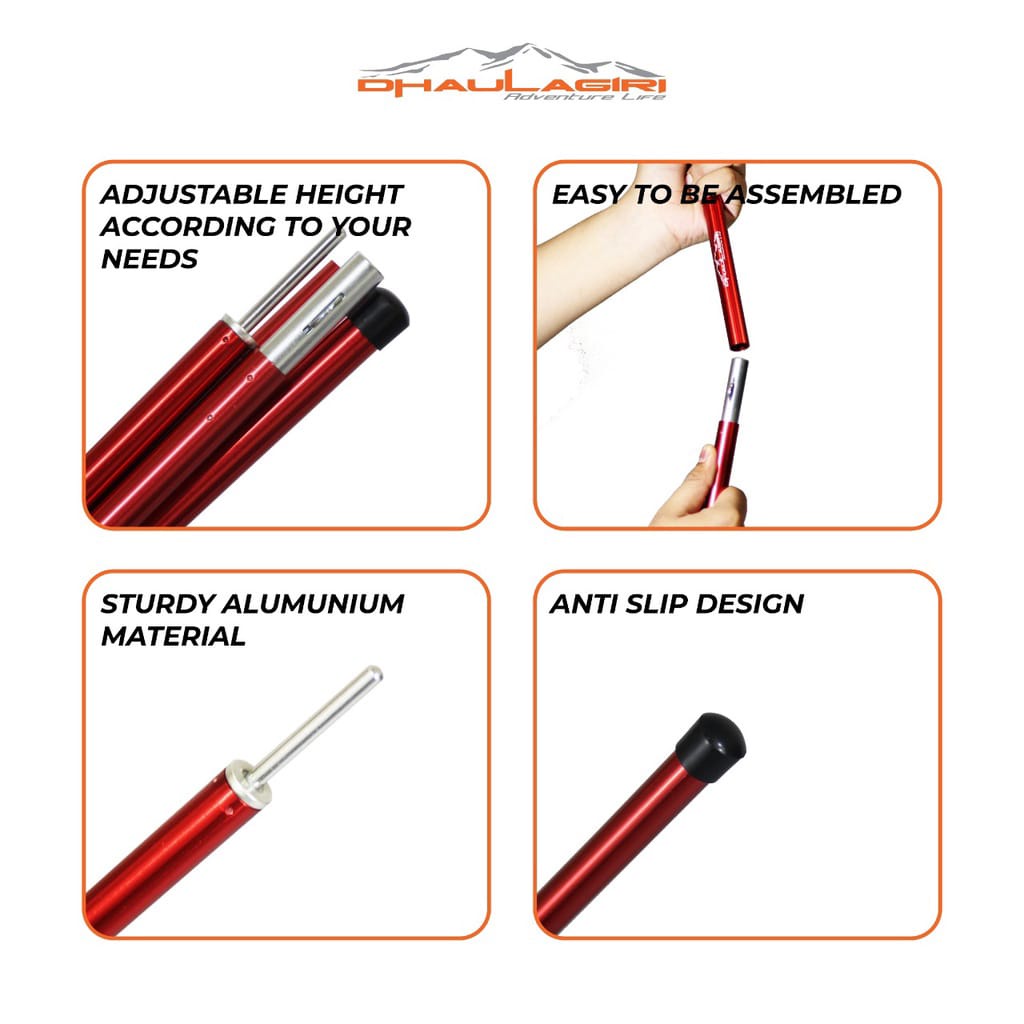 DHAULAGIRI
Adventure Life

ADJUSTABLE HEIGHT ACCORDING TO YOUR NEEDS

EASY TO BE ASSEMBLED

STURDY ALUMUNIUM MATERIAL

ANTI SLIP DESIGN