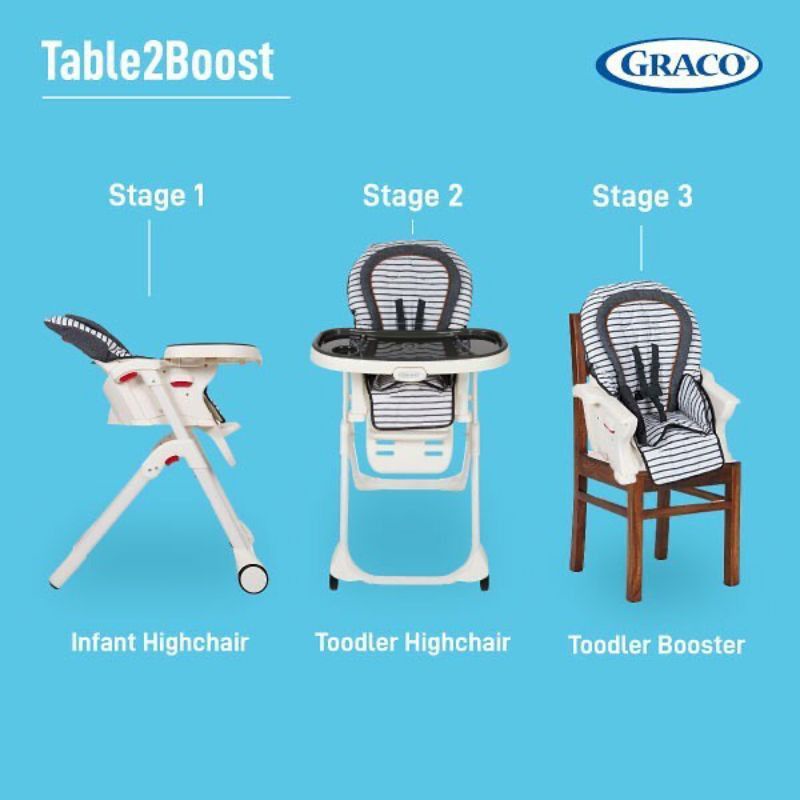 Table2Boost

GRACO

Stage 1

Stage 2

Stage 3

Infant Highchair

Toodler Highchair

Toodler Booster