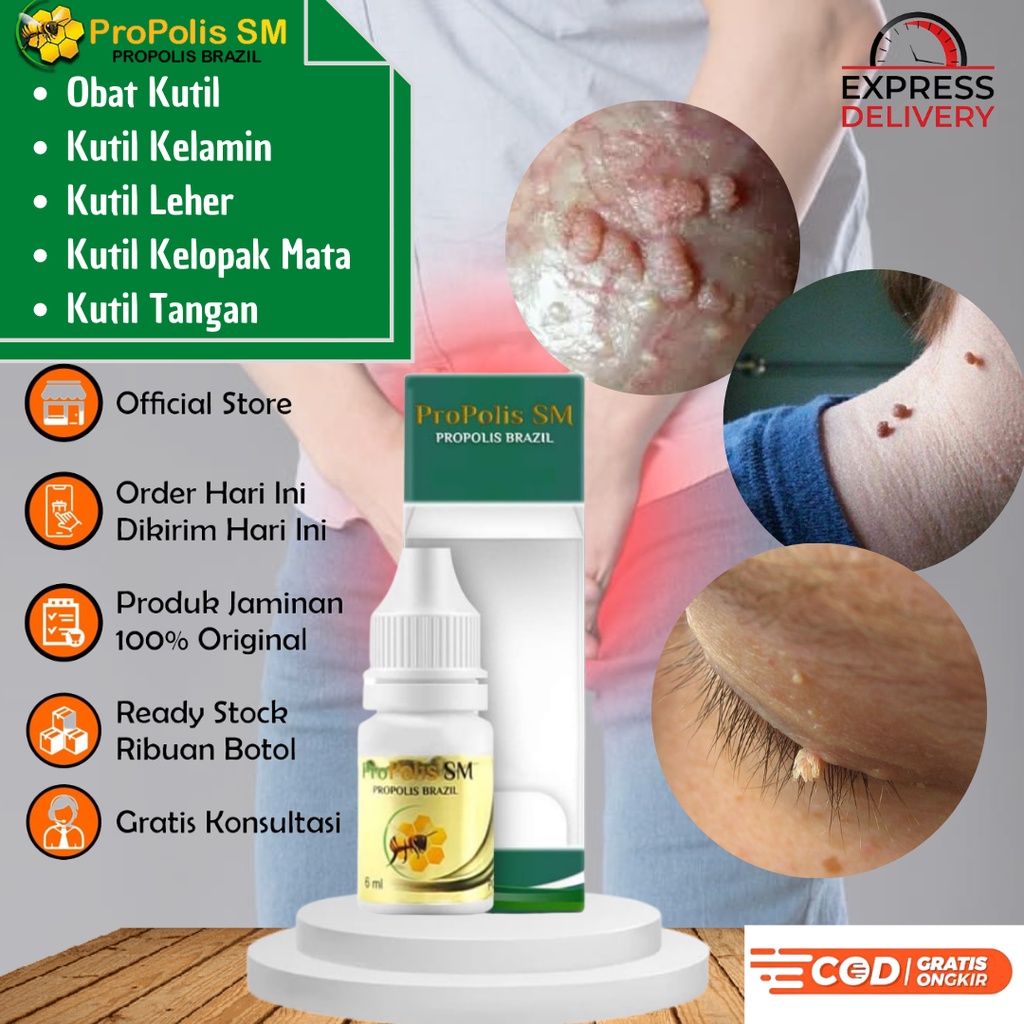 ProPolis SM
PROPOLIS BRAZIL

• Obat Kutil
• Kutil Kelamin
• Kutil Leher
• Kutil Kelopak Mata
• Kutil Tangan

EXPRESS DELIVERY

Official Store

Order Hari Ini
Dikirim Hari Ini

Produk Jaminan
100% Original

Ready Stock
Ribuan Botol

Gratis Konsultasi

ProPolis SM
PROPOLIS BRAZIL

ProPolis SM
PROPOLIS BRAZIL
6 ml

COD | GRATIS ONGKIR