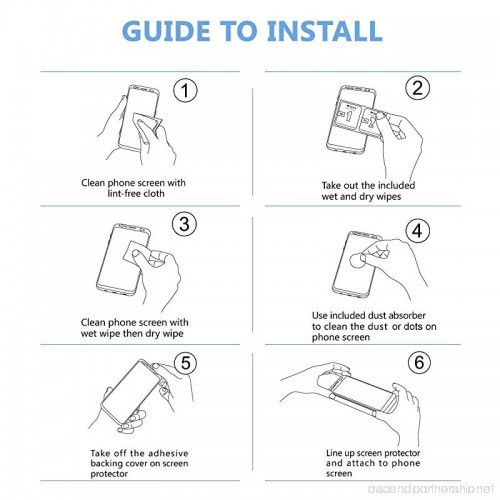 GUIDE TO INSTALL

1

Clean phone screen with lint-free cloth

2

1 2

Take out the included wet and dry wipes

3

Clean phone screen with wet wipe then dry wipe

4

Use included dust absorber to clean the dust or dots on phone screen

5

Take off the adhesive backing cover on screen protector

6

Line up screen protector and attach to phone screen

ascendpartnership.net