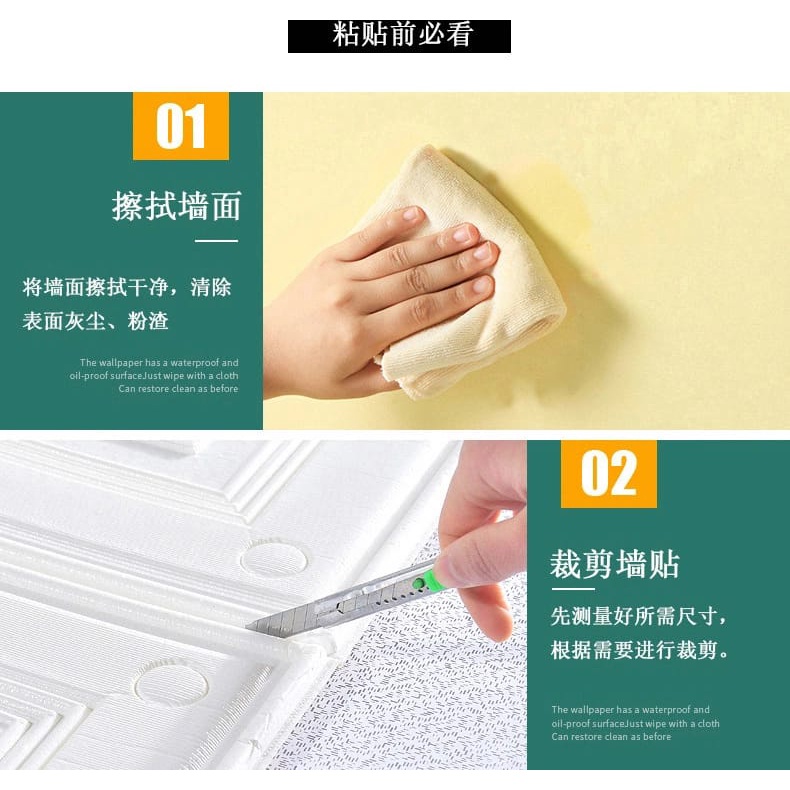 粘贴前必看

01

擦拭墙面

将墙面擦拭干净，清除表面灰尘、粉渣

The wallpaper has a waterproof and oil-proof surfaceJust wipe with a cloth Can restore clean as before

02

裁剪墙贴

先测量好所需尺寸，根据需要进行裁剪。

The wallpaper has a waterproof and oil-proof surfaceJust wipe with a cloth Can restore clean as before