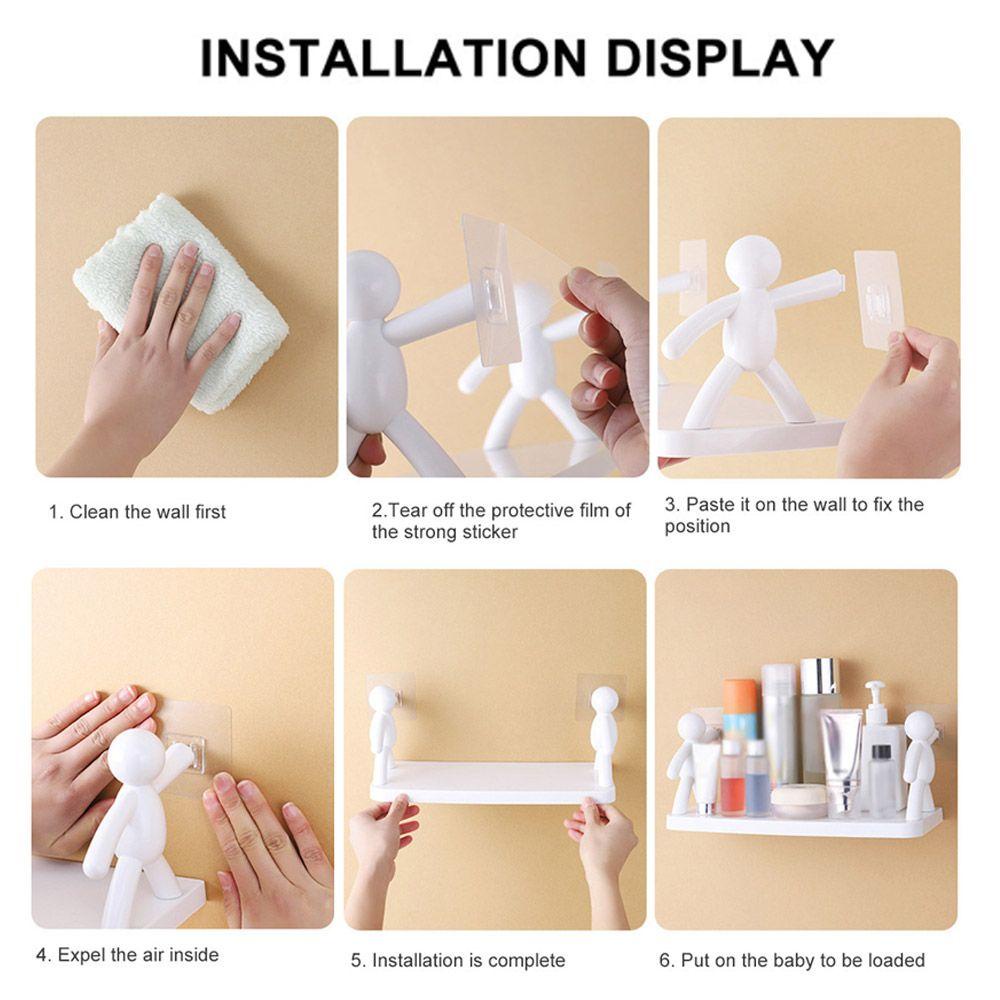 INSTALLATION DISPLAY

1. Clean the wall first

2.Tear off the protective film of the strong sticker

3. Paste it on the wall to fix the position

4. Expel the air inside

5. Installation is complete

6. Put on the baby to be loaded