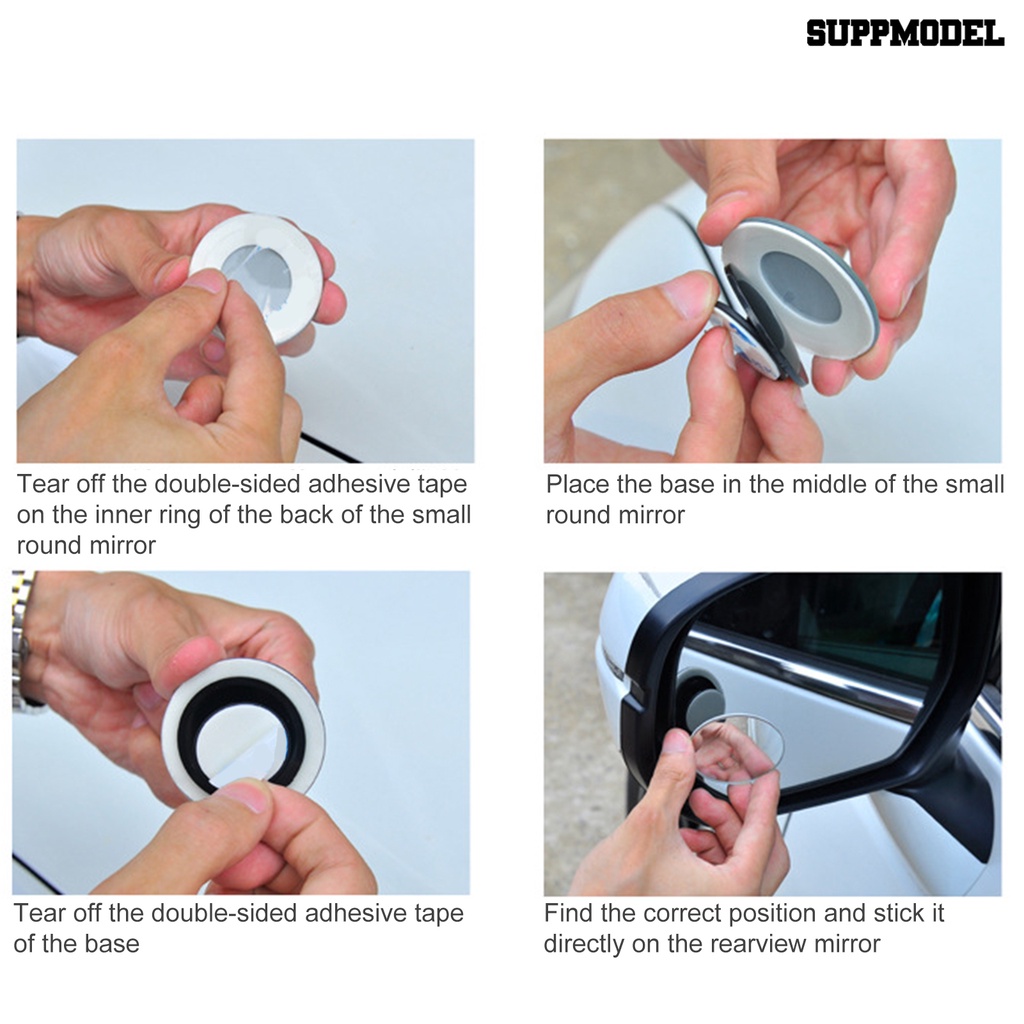 SUPPMODEL

Tear off the double-sided adhesive tape on the inner ring of the back of the small round mirror

Place the base in the middle of the small round mirror

Tear off the double-sided adhesive tape of the base

Find the correct position and stick it directly on the rearview mirror