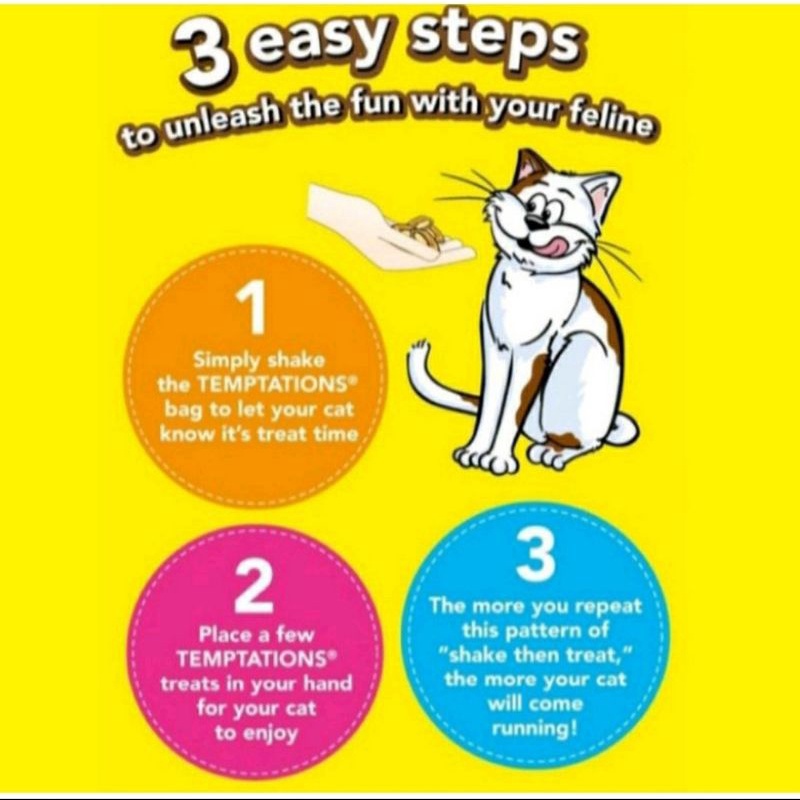 3 easy steps
to unleash the fun with your feline

1
Simply shake the TEMPTATIONS® bag to let your cat know it's treat time

2
Place a few TEMPTATIONS® treats in your hand for your cat to enjoy

3
The more you repeat this pattern of "shake then treat," the more your cat will come running!