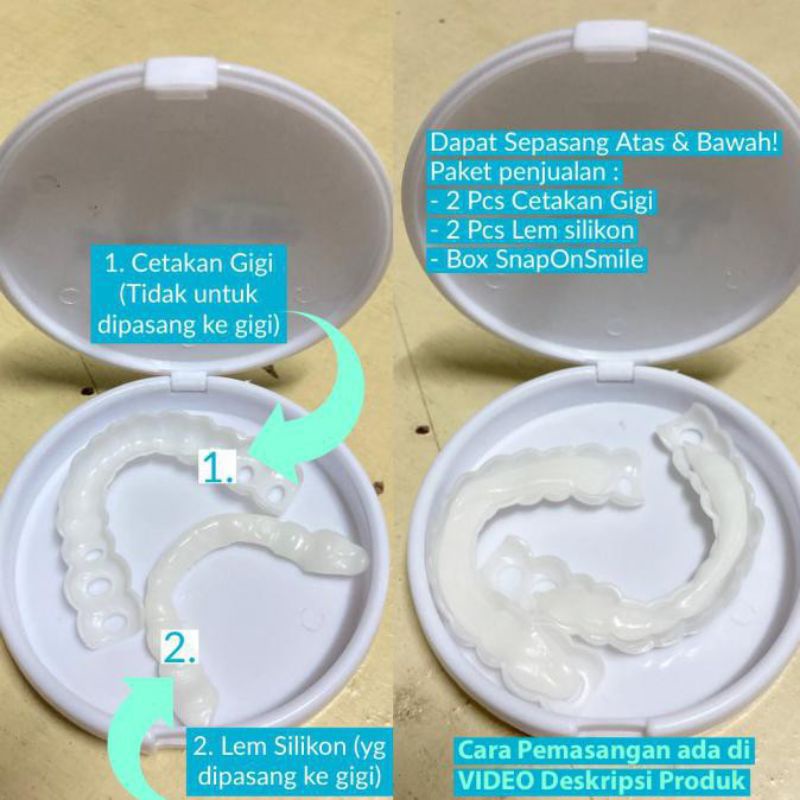 1. Cetakan Gigi (Tidak untuk dipasang ke gigi)

1.

2.

2. Lem Silikon (yg dipasang ke gigi)

Dapat Sepasang Atas & Bawah!
Paket penjualan :
- 2 Pcs Cetakan Gigi
- 2 Pcs Lem silikon
- Box SnapOnSmile

Cara Pemasangan ada di VIDEO Deskripsi Produk