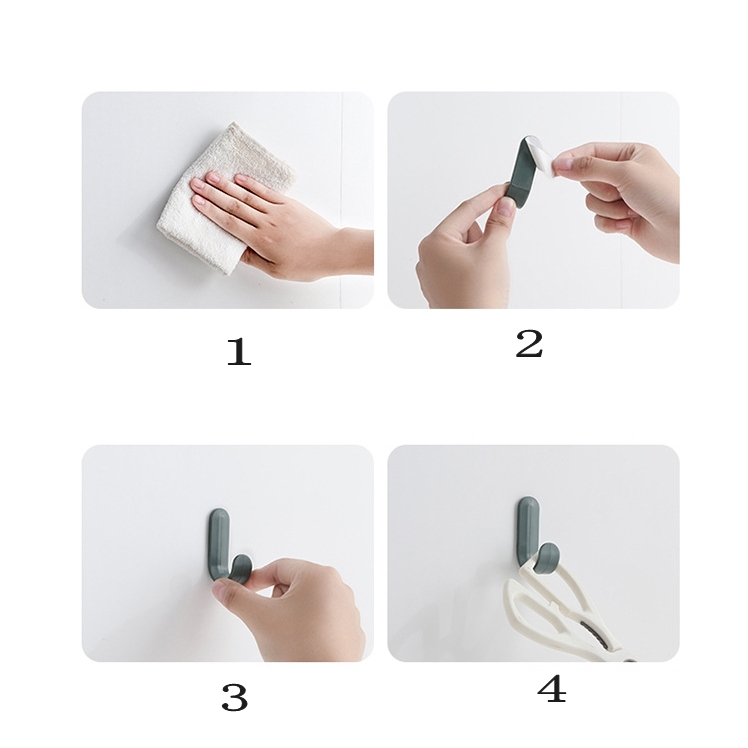 1

2

3

4