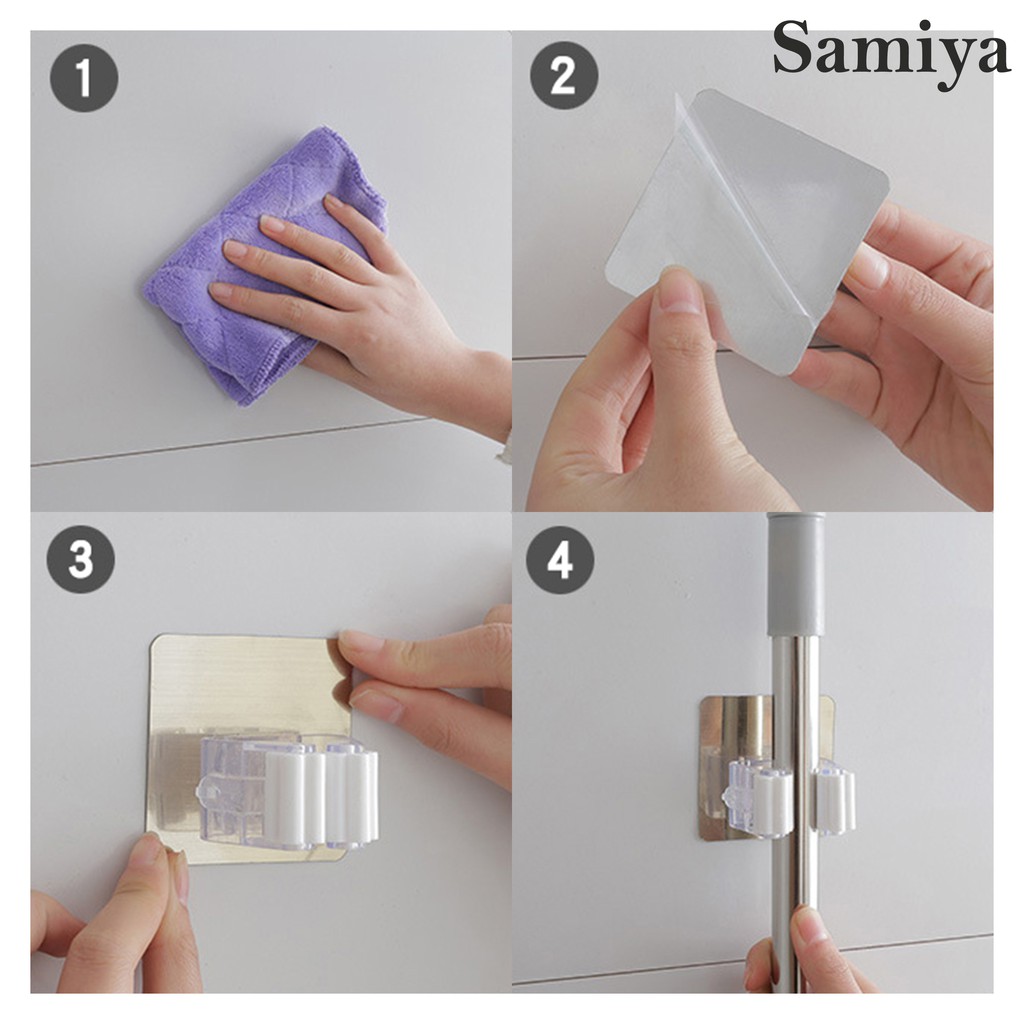 Samiya

1

2

3

4