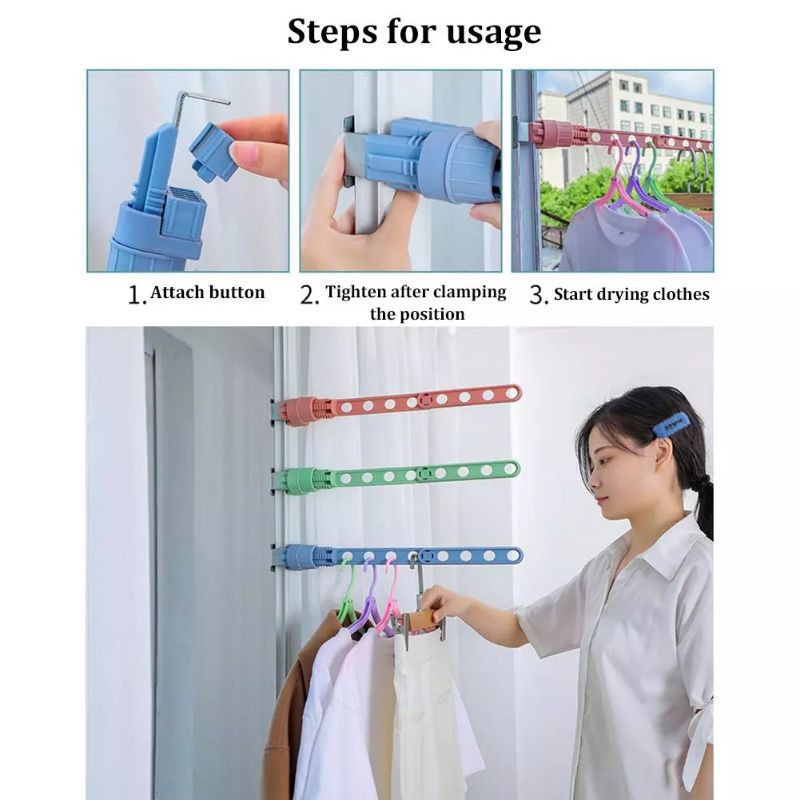 Steps for usage

1. Attach button

2. Tighten after clamping the position

3. Start drying clothes