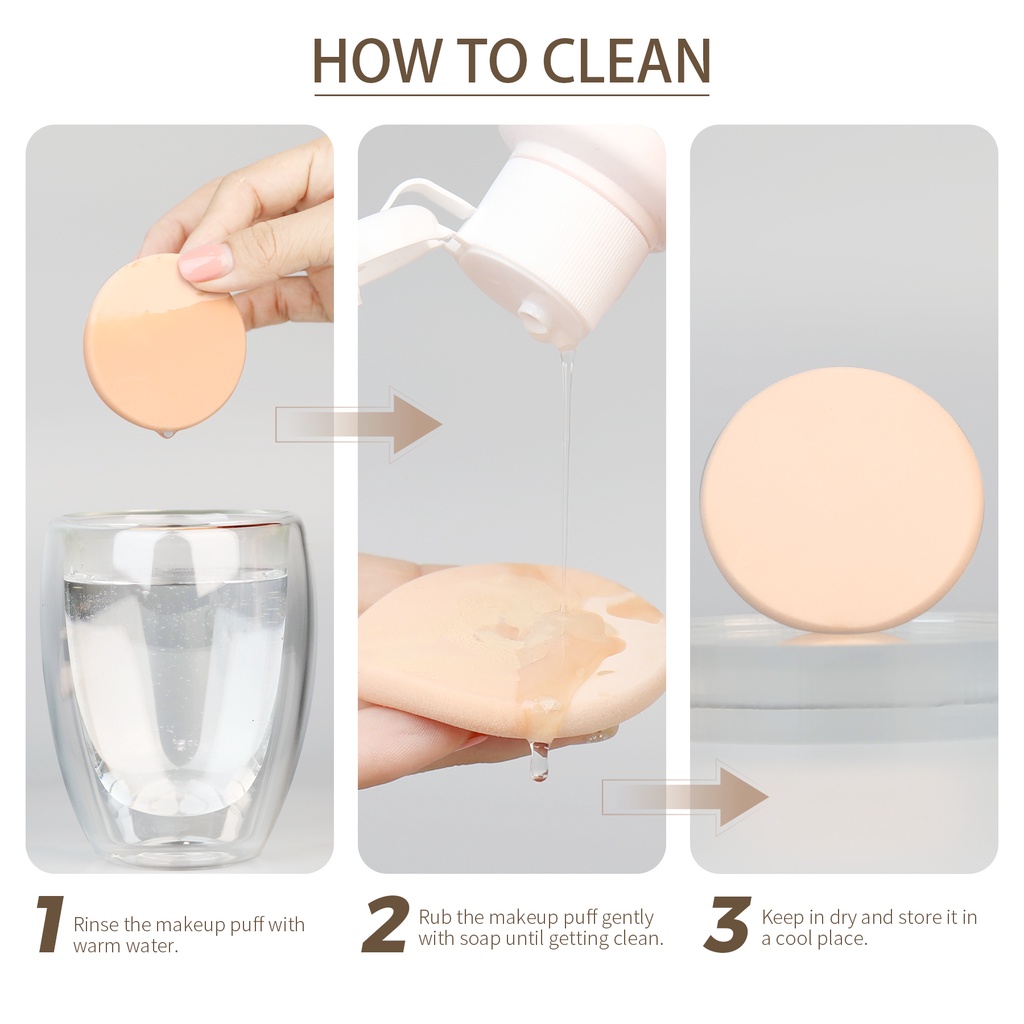 HOW TO CLEAN

1 Rinse the makeup puff with warm water.

2 Rub the makeup puff gently with soap until getting clean.

3 Keep in dry and store it in a cool place.