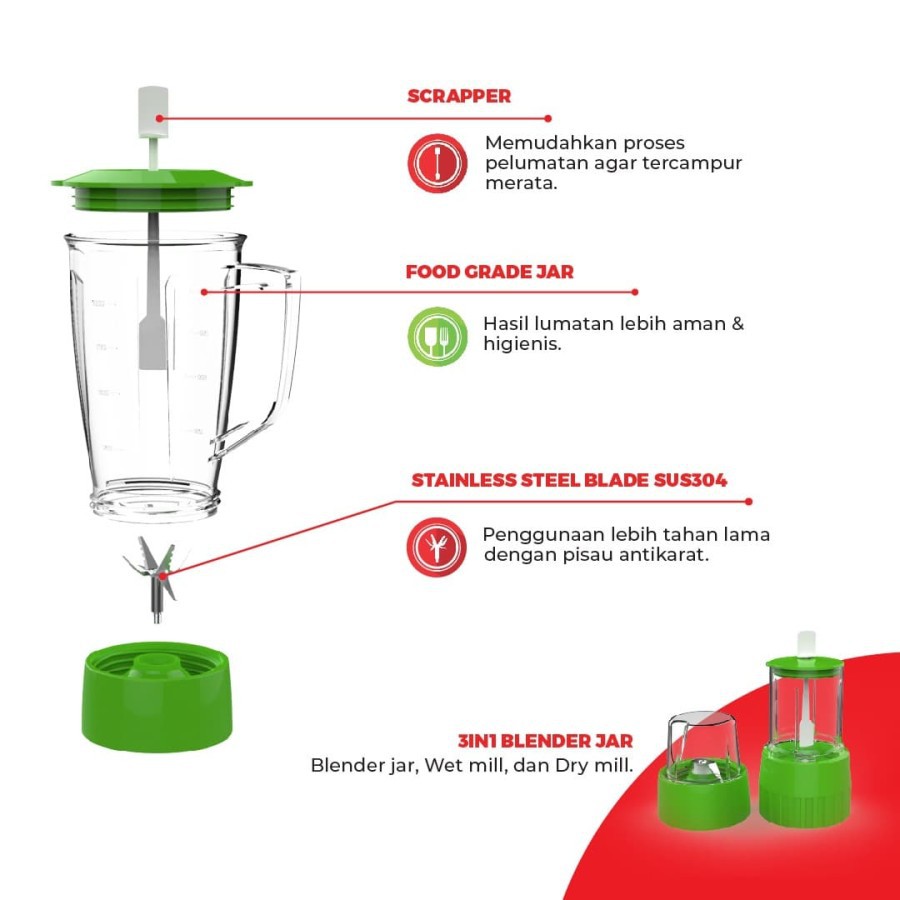 SCRAPPER

Memudahkan proses pelumatan agar tercampur merata.

FOOD GRADE JAR

Hasil lumatan lebih aman & higienis.

STAINLESS STEEL BLADE SUS304

Penggunaan lebih tahan lama dengan pisau antikarat.

3IN1 BLENDER JAR
Blender jar, Wet mill, dan Dry mill.