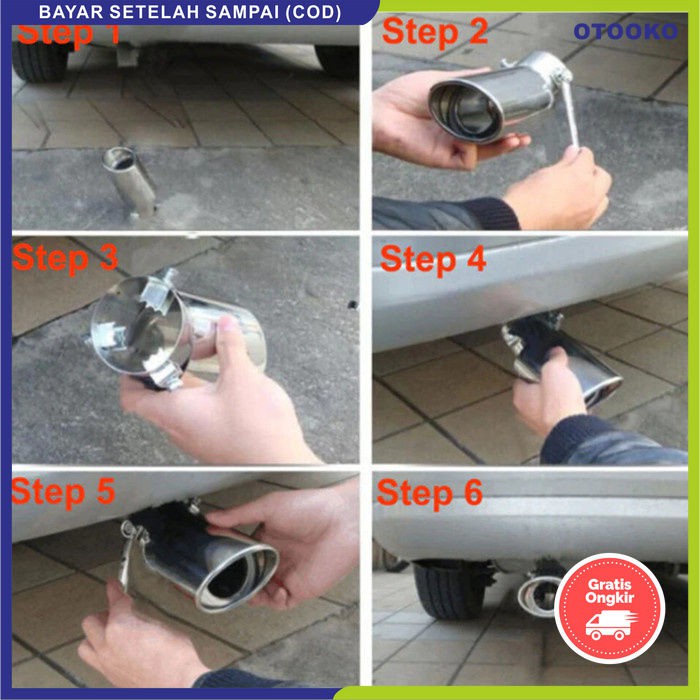 BAYAR SETELAH SAMPAI (COD)

Step 1

Step 2

OTOOKO

Step 3

Step 4

Step 5

Step 6

Gratis Ongkir