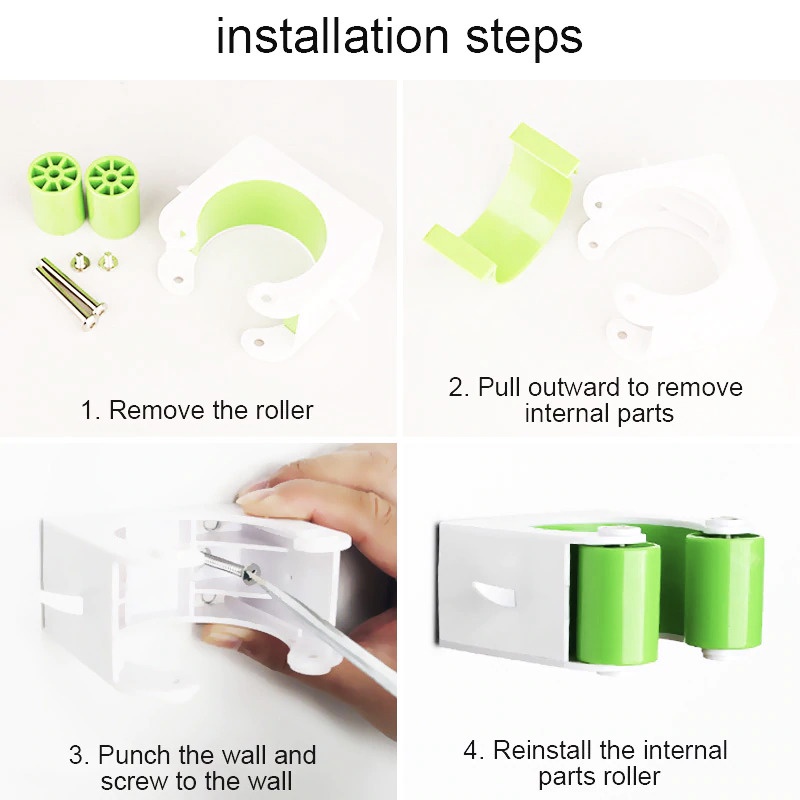 installation steps

1. Remove the roller

2. Pull outward to remove internal parts

3. Punch the wall and screw to the wall

4. Reinstall the internal parts roller