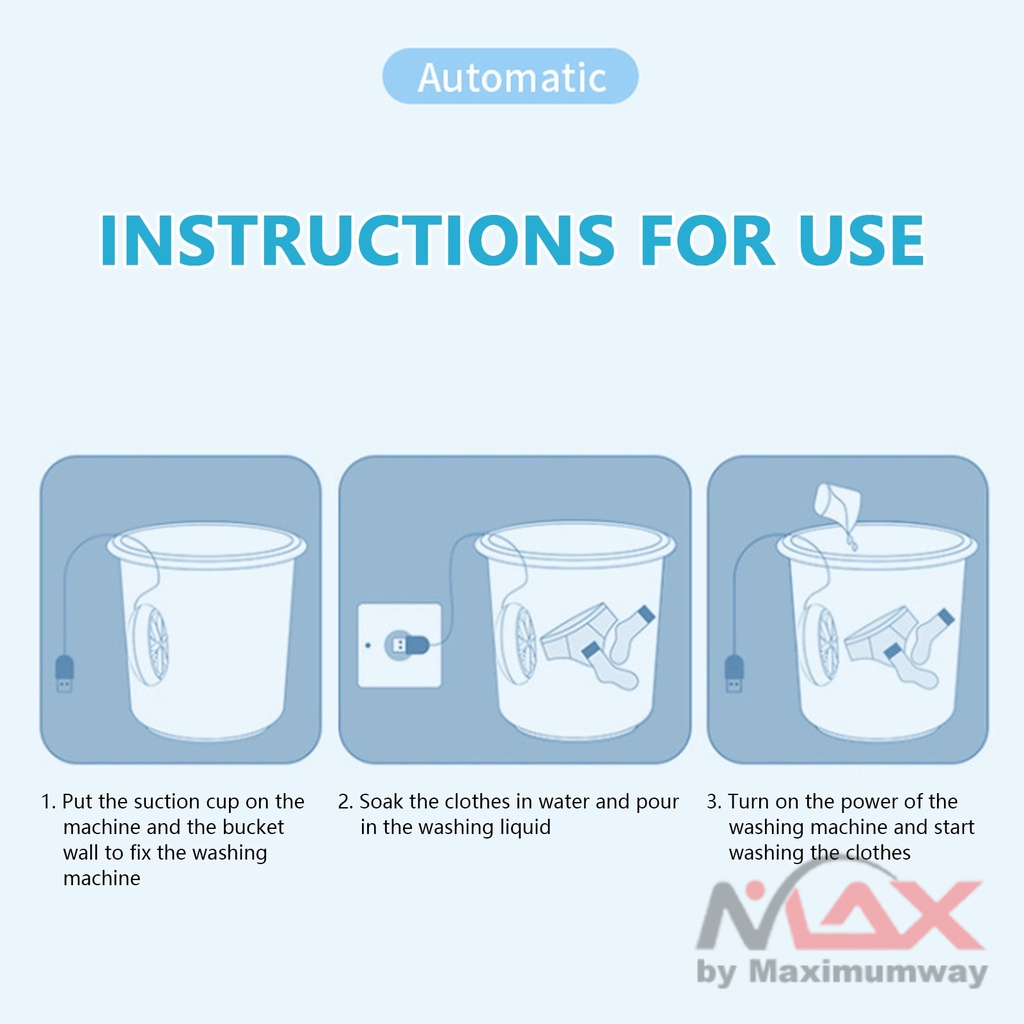 Automatic

INSTRUCTIONS FOR USE

1. Put the suction cup on the machine and the bucket wall to fix the washing machine

2. Soak the clothes in water and pour in the washing liquid

3. Turn on the power of the washing machine and start washing the clothes

MAX
by Maximumway