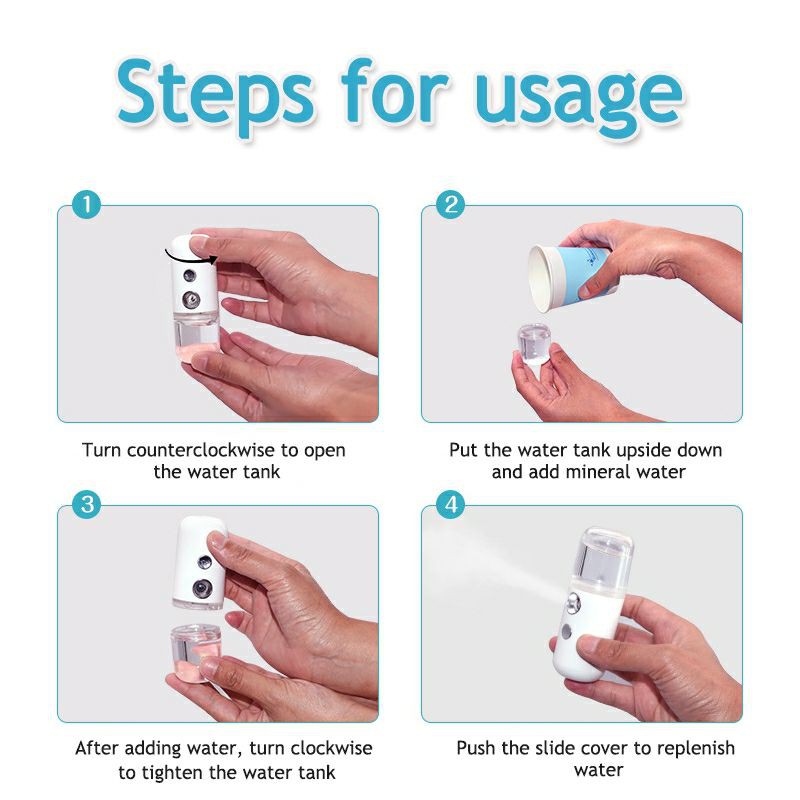 Steps for usage

1

Turn counterclockwise to open the water tank

2

Put the water tank upside down and add mineral water

3

After adding water, turn clockwise to tighten the water tank

4

Push the slide cover to replenish water