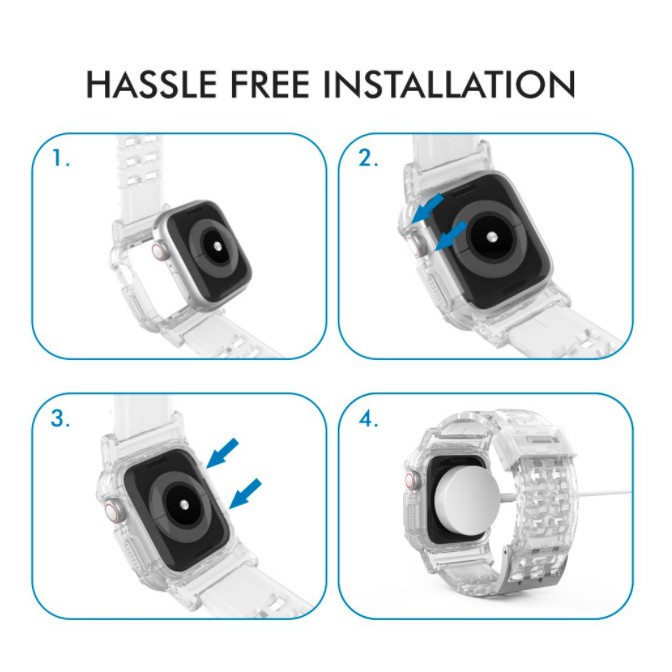 HASSLE FREE INSTALLATION

1.

2.

3.

4.