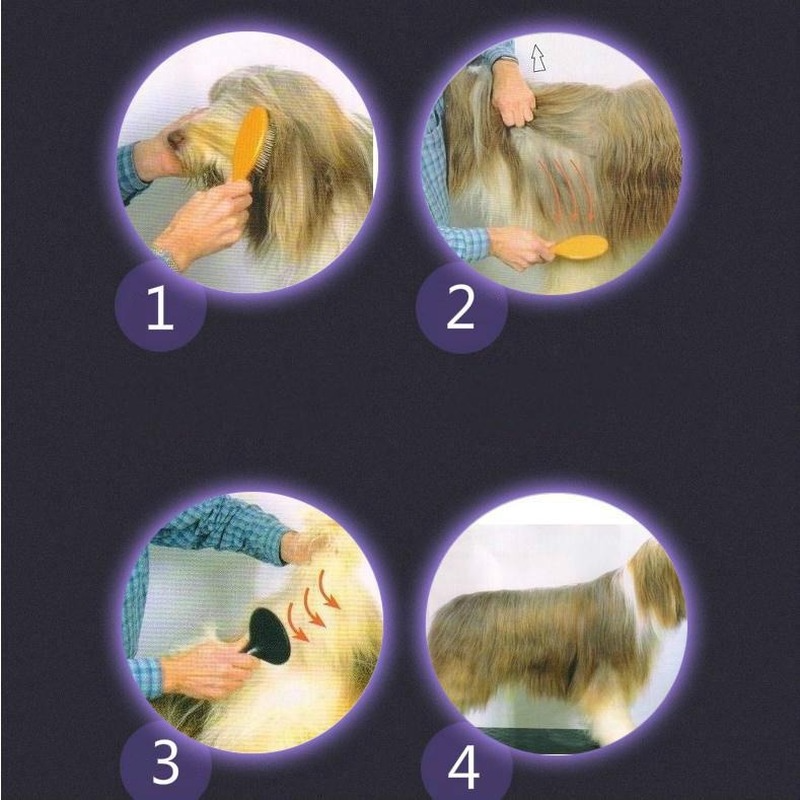 1
2
3
4