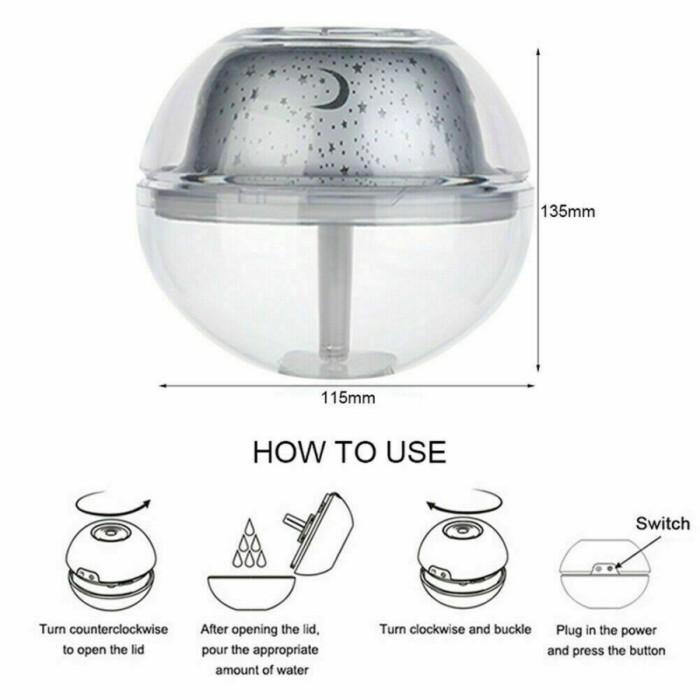 135mm

115mm

HOW TO USE

Switch

Turn counterclockwise to open the lid

After opening the lid, pour the appropriate amount of water

Turn clockwise and buckle

Plug in the power and press the button