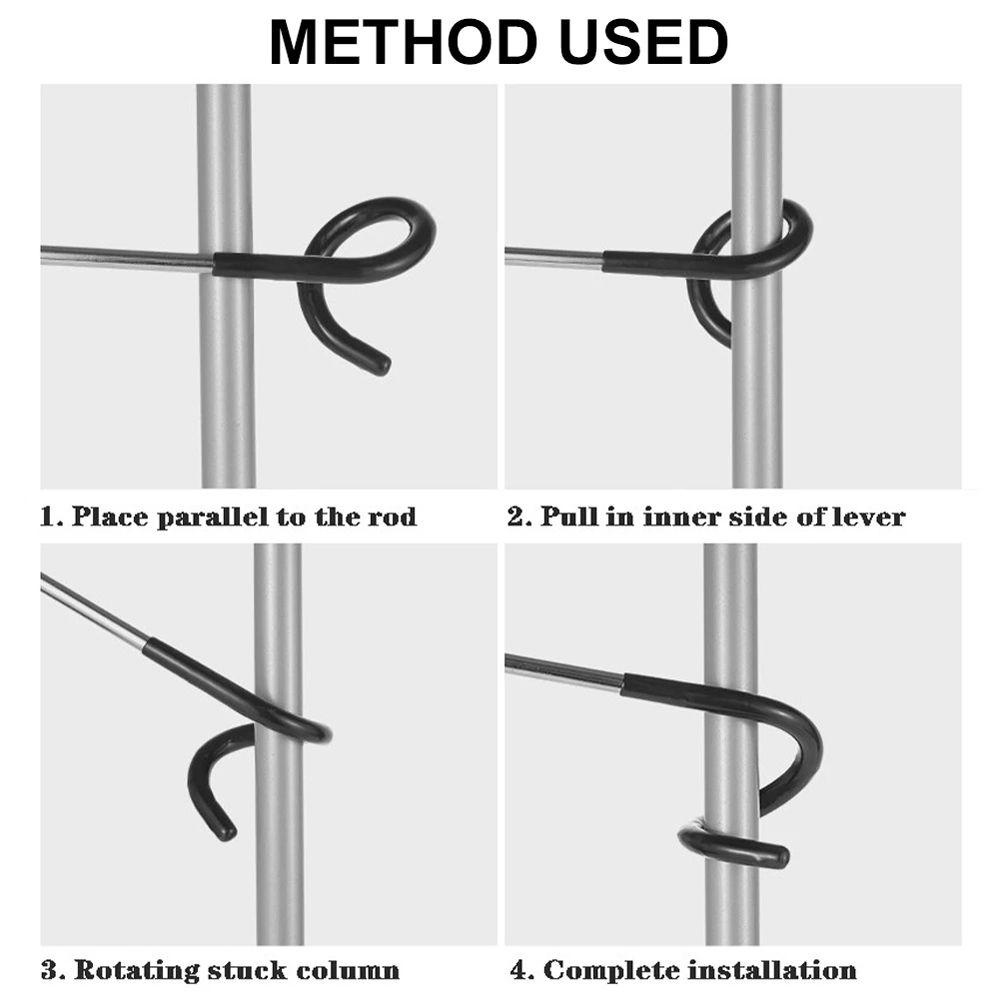 METHOD USED

1. Place parallel to the rod

2. Pull in inner side of lever

3. Rotating stuck column

4. Complete installation