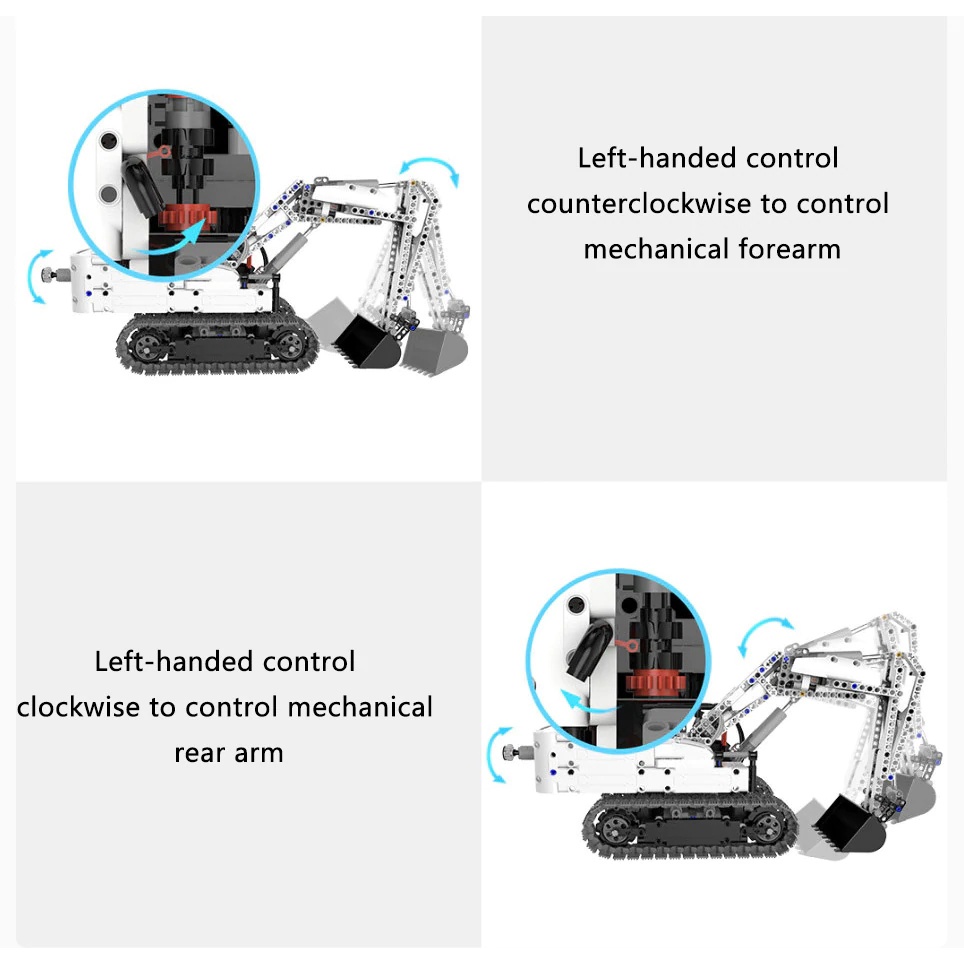 Left-handed control counterclockwise to control mechanical forearm

Left-handed control clockwise to control mechanical rear arm