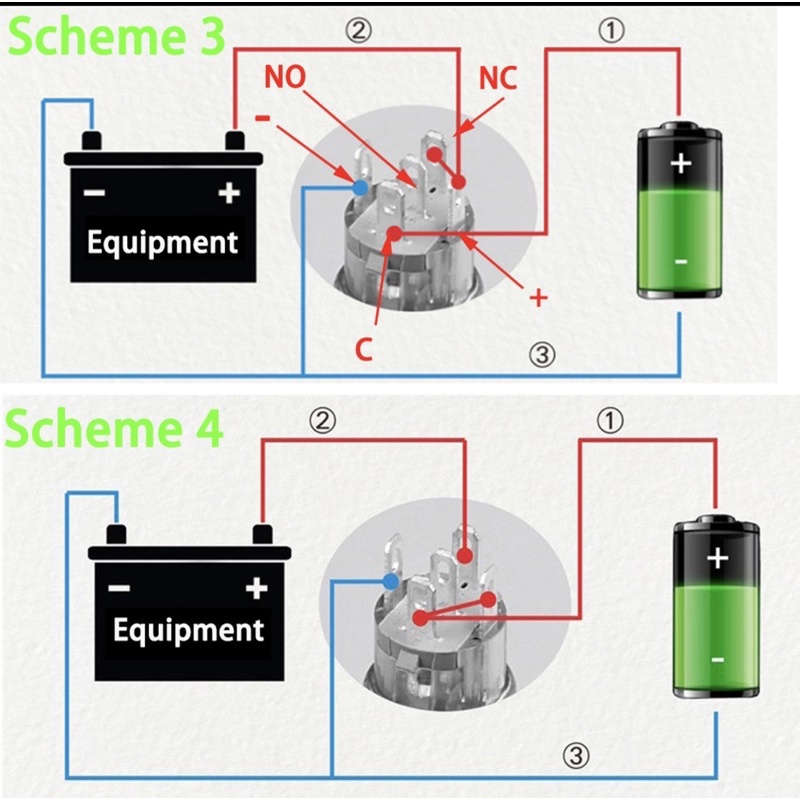 Scheme 3

②

①

NO

NC

-

-

+

Equipment

+

-

+

C

③

Scheme 4

②

①

-

+

Equipment

+

-

③