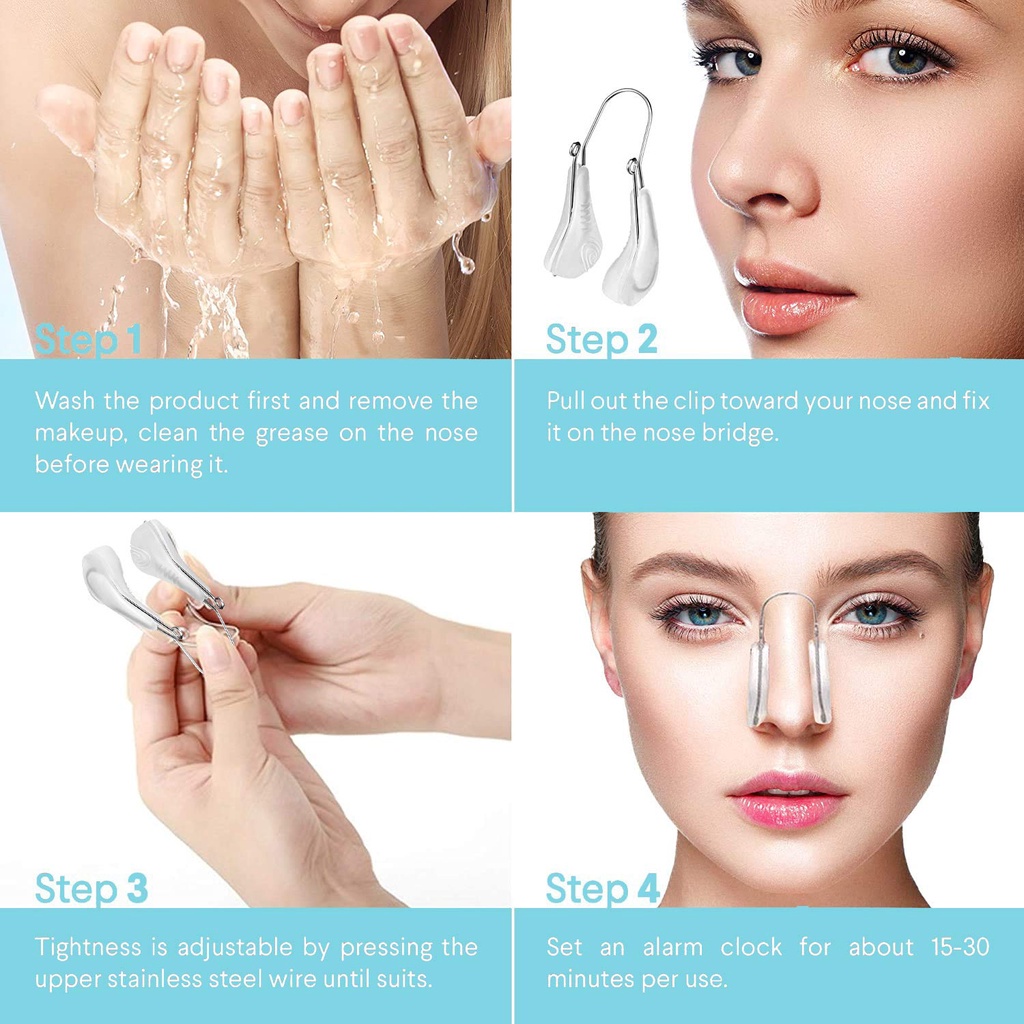 Step 1

Wash the product first and remove the makeup, clean the grease on the nose before wearing it.

Step 2

Pull out the clip toward your nose and fix it on the nose bridge.

Step 3

Tightness is adjustable by pressing the upper stainless steel wire until suits.

Step 4

Set an alarm clock for about 15-30 minutes per use.