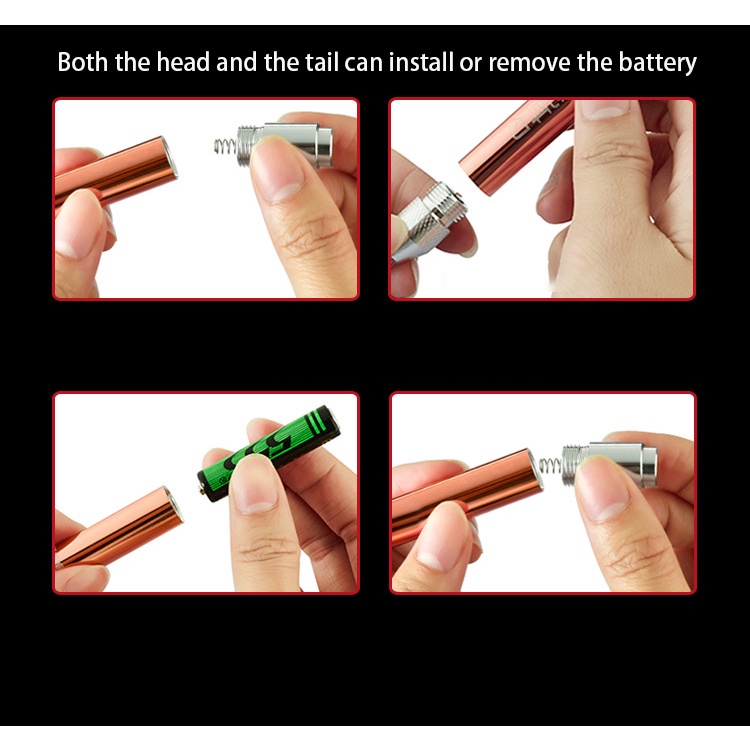 Both the head and the tail can install or remove the battery