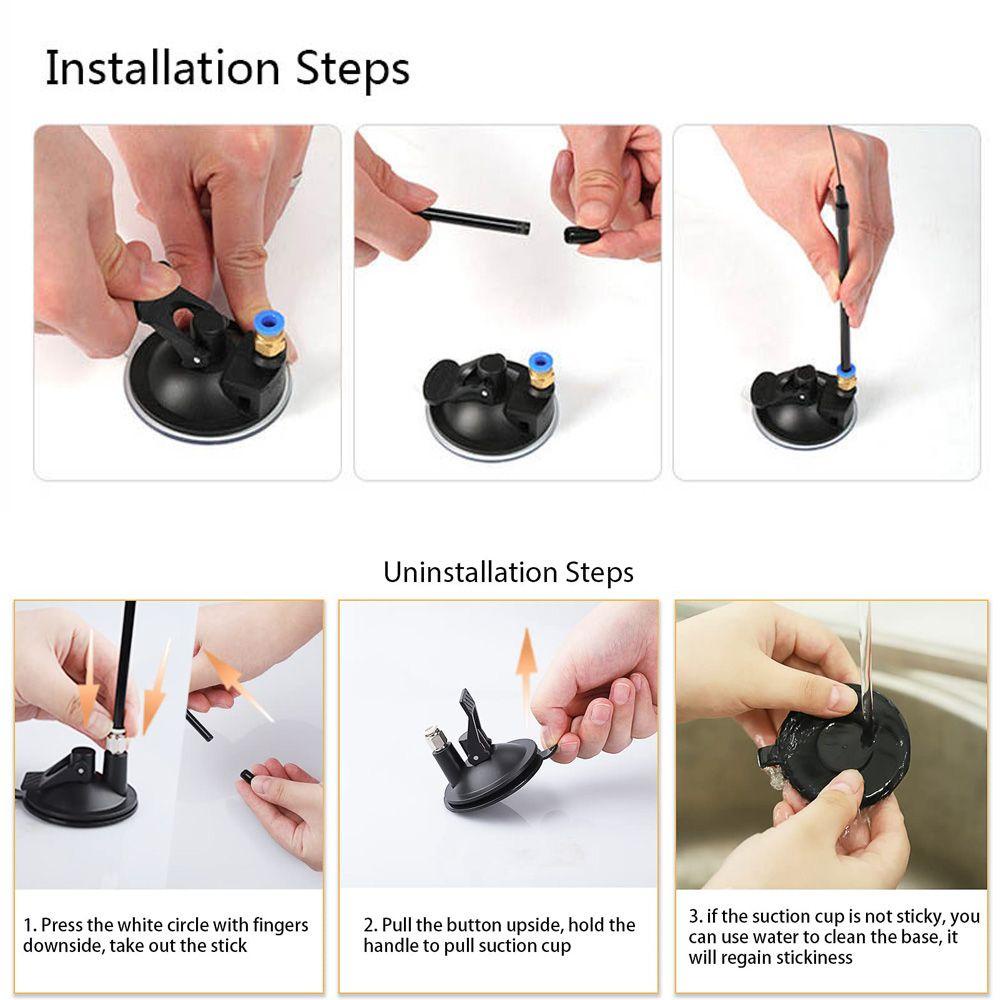 Installation Steps

Uninstallation Steps

1. Press the white circle with fingers downside, take out the stick

2. Pull the button upside, hold the handle to pull suction cup

3. if the suction cup is not sticky, you can use water to clean the base, it will regain stickiness