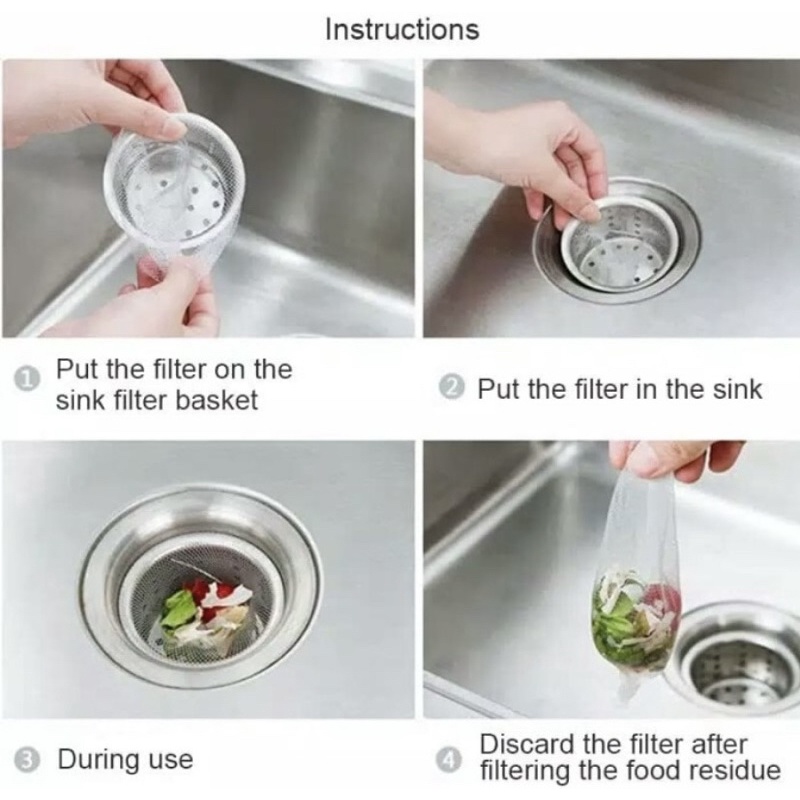 Instructions

1 Put the filter on the sink filter basket

2 Put the filter in the sink

3 During use

4 Discard the filter after filtering the food residue